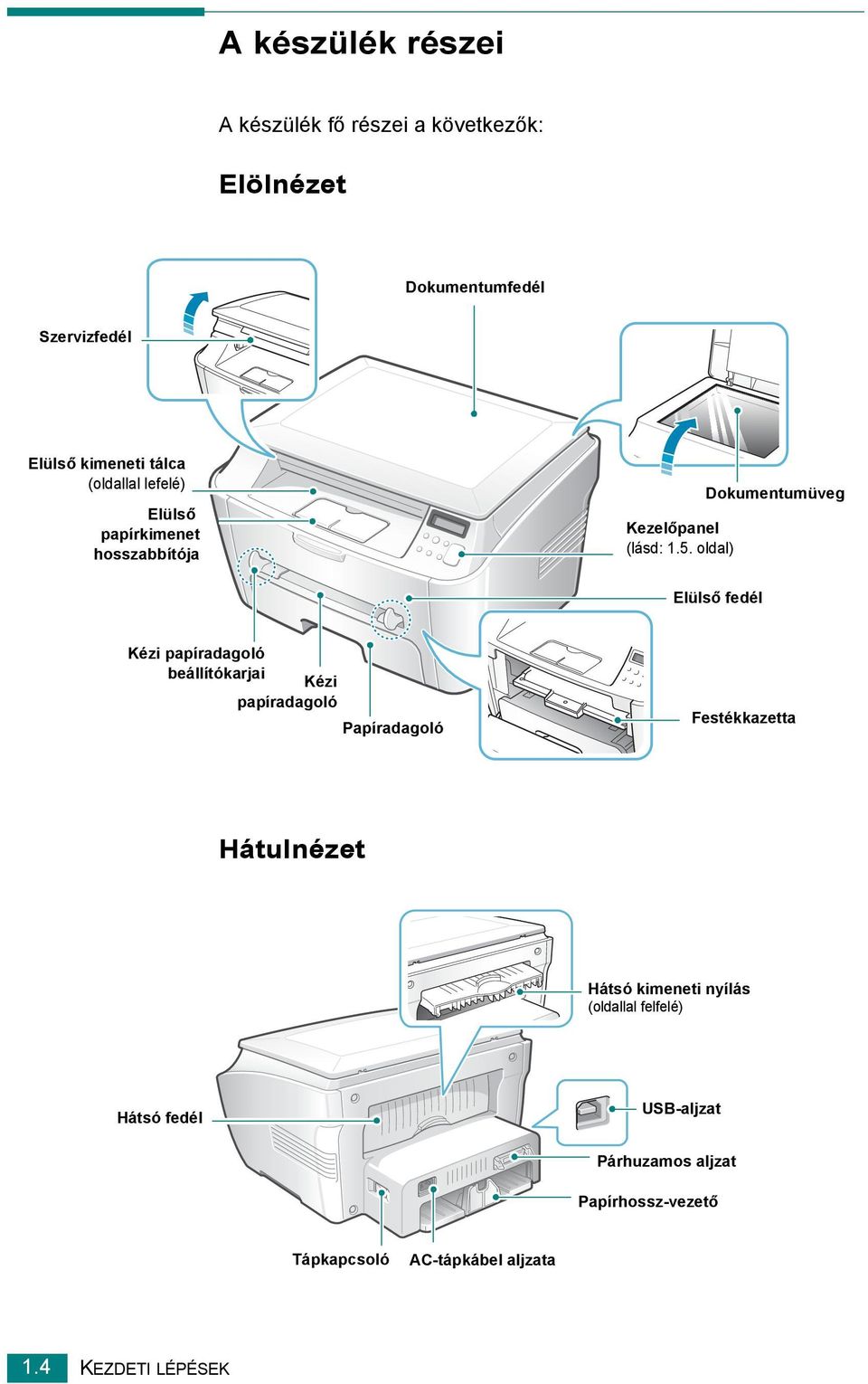 A készülék részei

A készülék fő részei a következők:

Elölnézet

Dokumentumfedél

Szervizfedél

Elülső kimeneti tálca (oldallal lefelé)

Elülső papírkimenet hosszabbítója

Dokumentumüveg

Kezelőpanel (lásd: 1.5. oldal)

Elülső fedél

Kézi papíradagoló beállítókarjai

Kézi papíradagoló

Papíradagoló

Festékkazetta

Hátulnézet

Hátsó kimeneti nyílás (oldallal felfelé)

Hátsó fedél

USB-aljzat

Párhuzamos aljzat

Papírhossz-vezető

Tápkapcsoló

AC-tápkábel aljzata

1.4 KEZDETI LÉPÉSEK