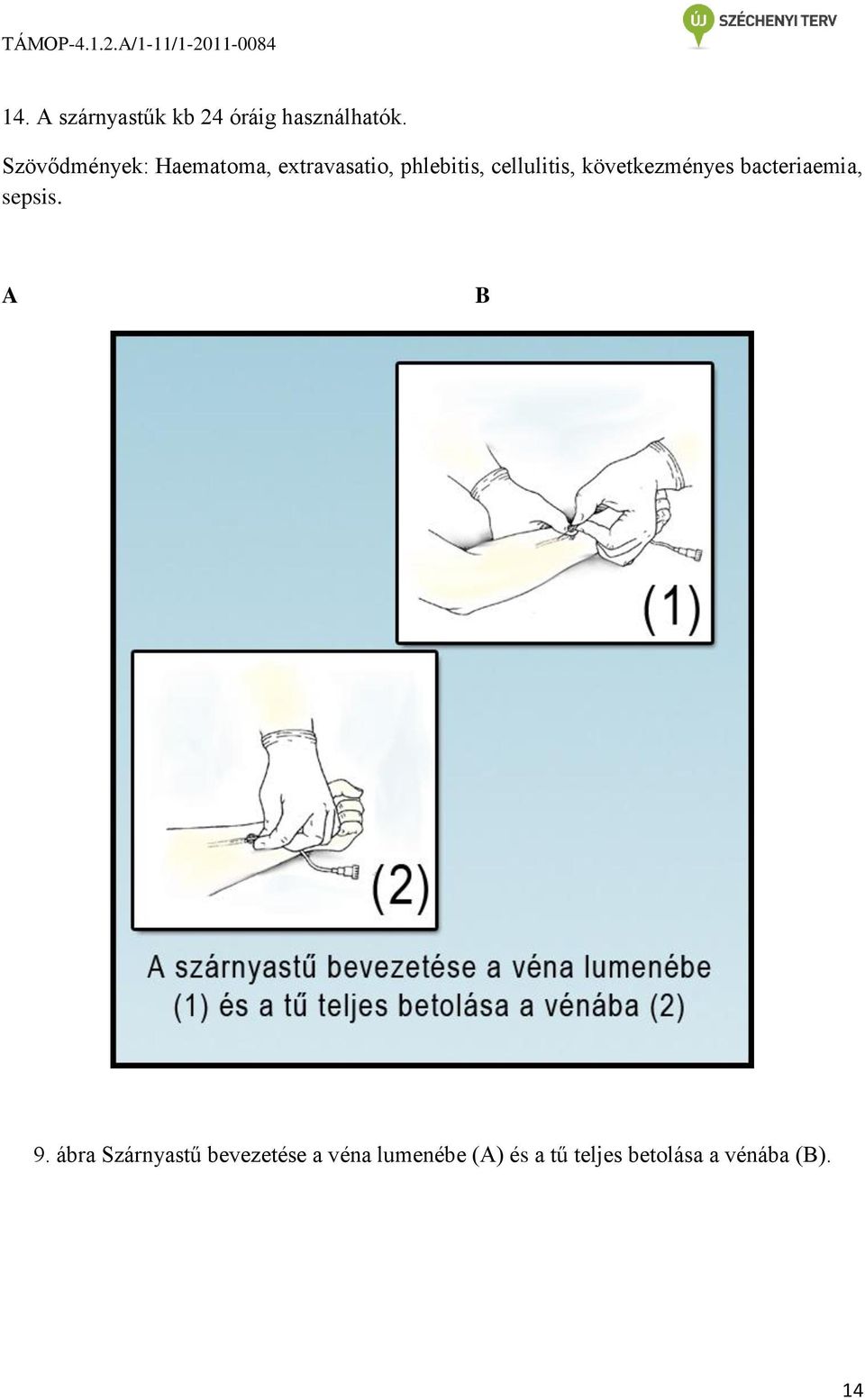 TÁMOP-4.1.2.A/1-11/1-2011-0084

ÚJ SZÉCHENYI TERV

14. A szárnyastűk kb 24 óráig használhatók.

Szövődmények: Haematoma, extravasatio, phlebitis, cellulitis, következményes bacteriaemia, sepsis.

A B

(1)

(2)

A szárnyastű bevezetése a véna lumenébe (1) és a tű teljes betolása a vénába (2)

9. ábra Szárnyastű bevezetése a véna lumenébe (A) és a tű teljes betolása a vénába (B).

14