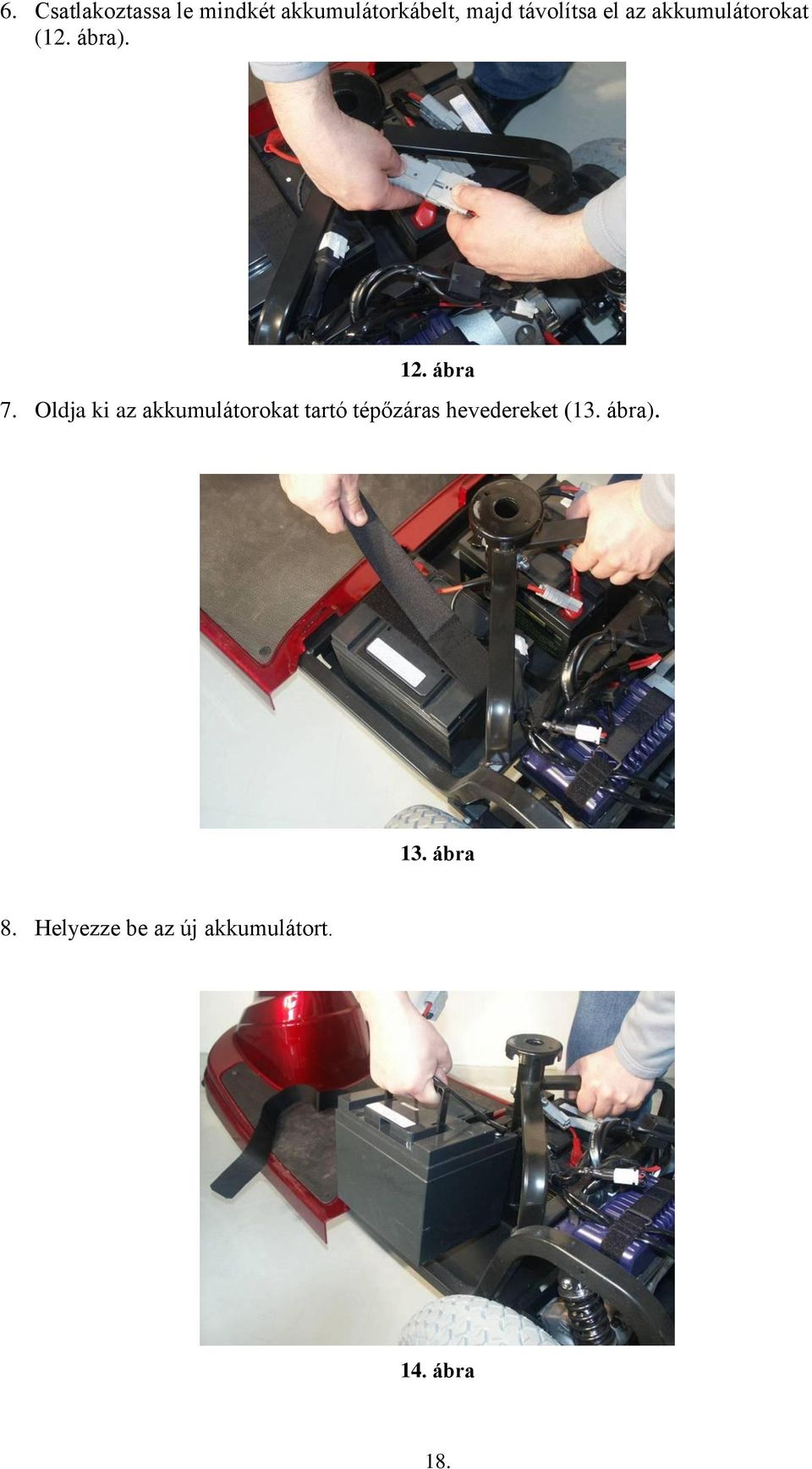 6. Csatlakoztassa le mindkét akkumulátorkábelt, majd távolítsa el az akkumulátorokat (12. ábra).

12. ábra

7. Oldja ki az akkumulátorokat tartó tépőzáras hevedereket (13. ábra).

13. ábra

8. Helyezze be az új akkumulátort.

14. ábra

18.