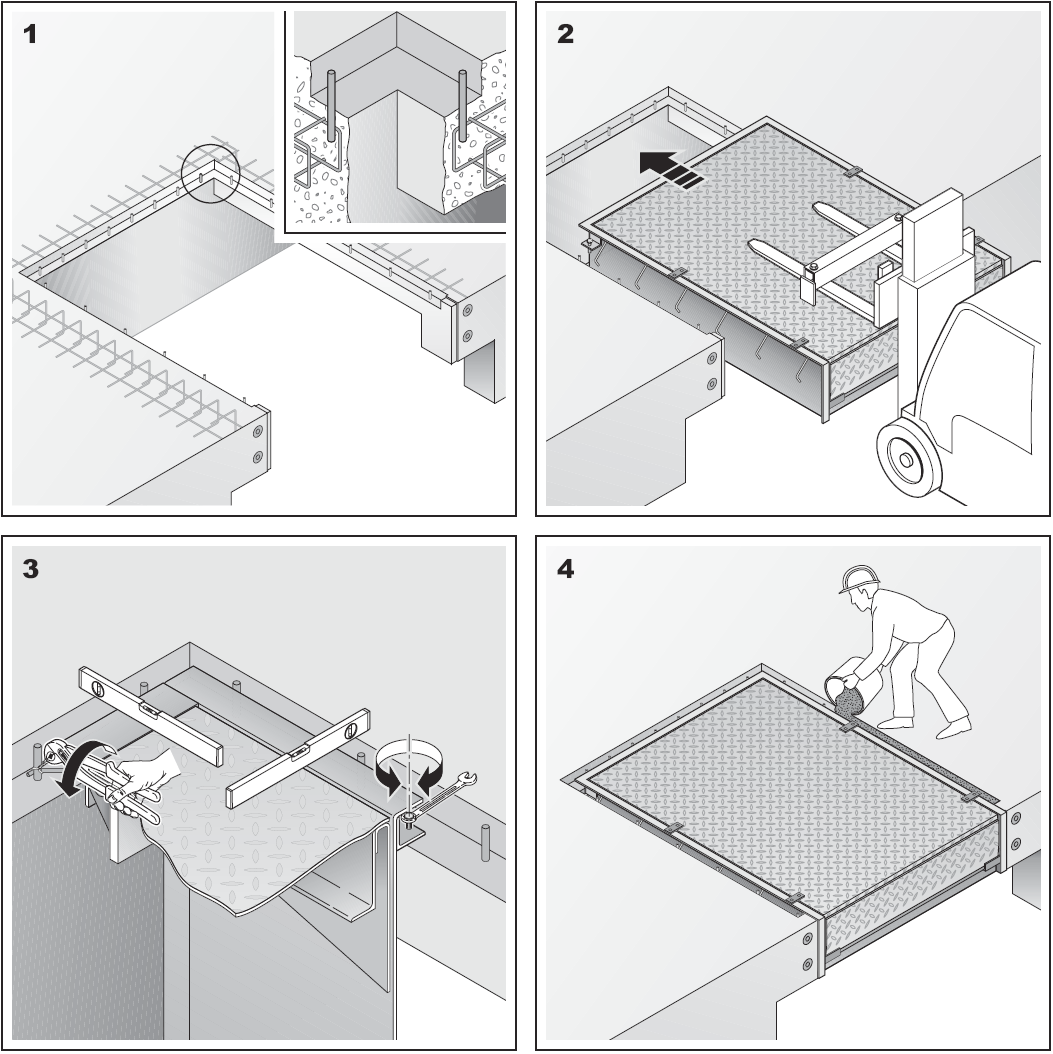 1

2

3

4