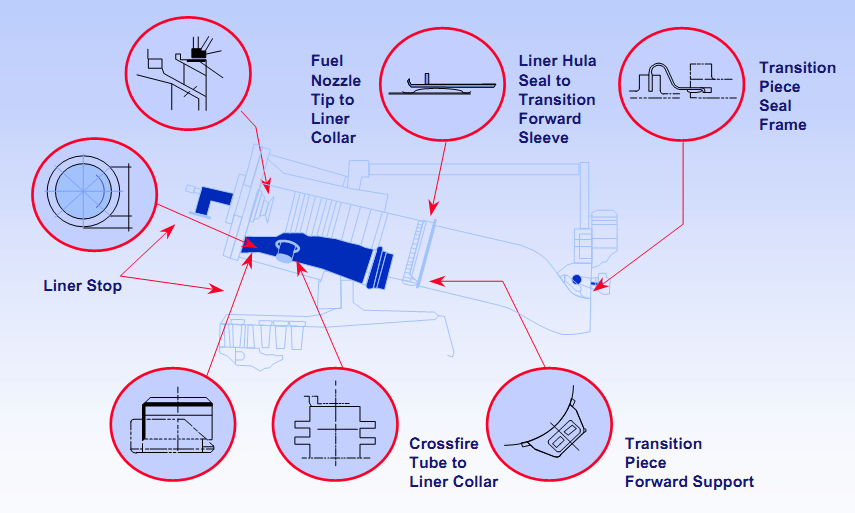 Fuel Nozzle Tip to Liner Collar

Liner Hula Seal to Transition Forward Sleeve

Transition Piece Seal Frame

Liner Stop

Crossfire Tube to Liner Collar

Transition Piece Forward Support