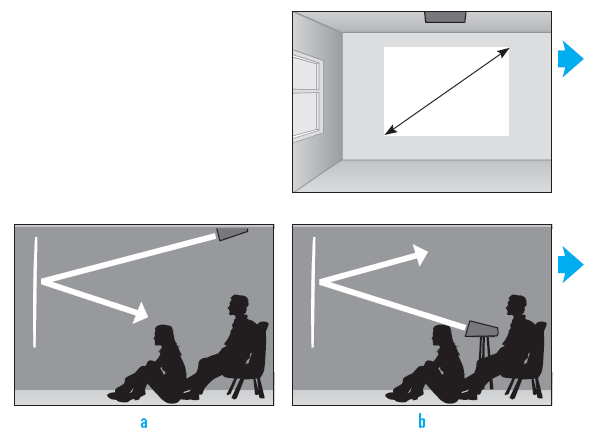 a

b