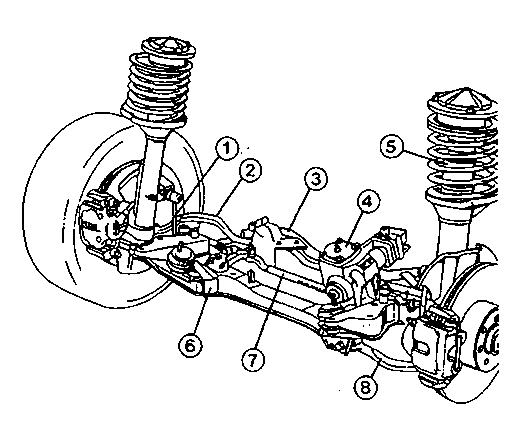 1
2
3
4
5
6
7
8