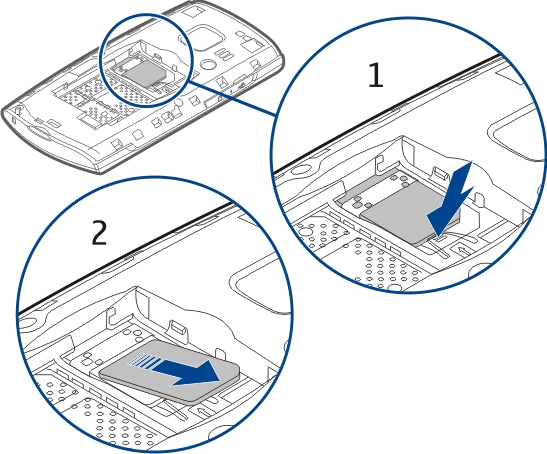 1

2