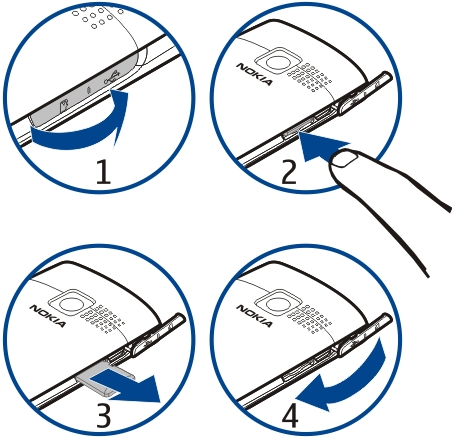 1

NOKIA

2

NOKIA

3

NOKIA

4