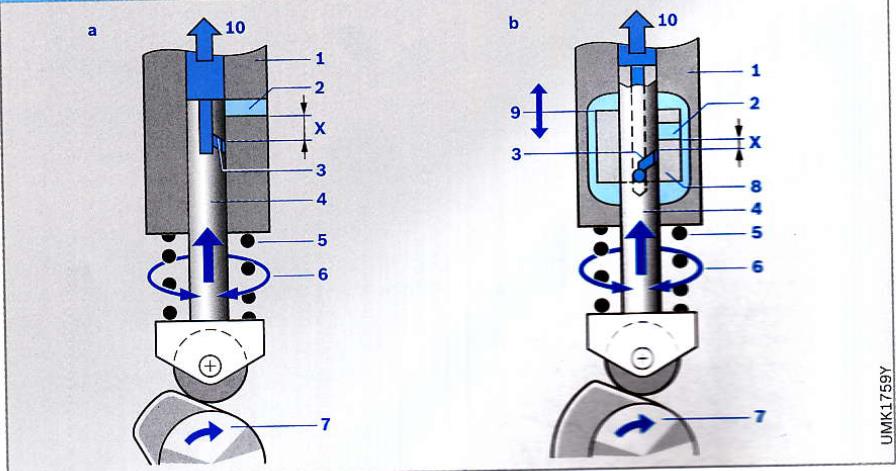 a
10
1
2
X
3
4
5
6
7

b
10
1
9
2
X
3
8
4
5
6
7

UMK1759Y