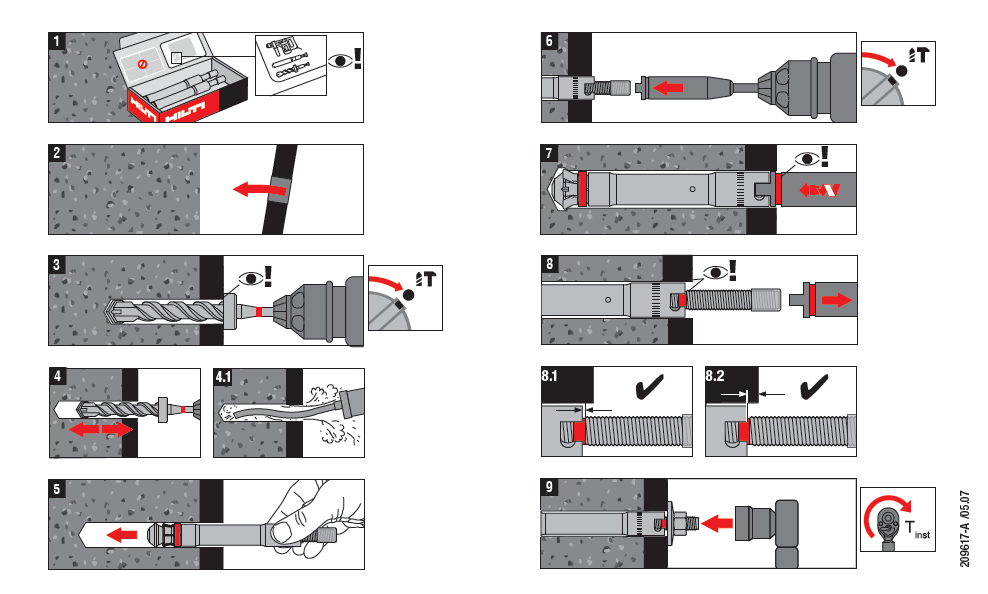 1
HILTI HILTI
2
3
4
4.1
5
6
7
8
8.1
8.2
9
$T_{inst}$
209617-A /05.07