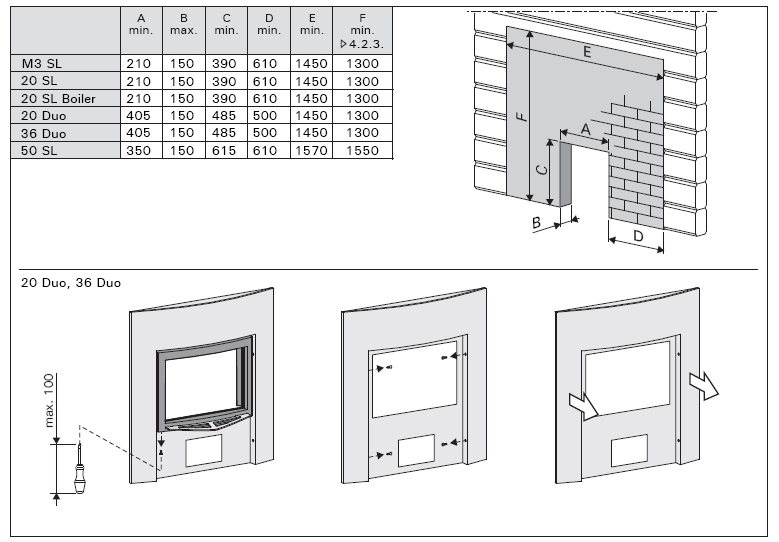 | | A min. | B max. | C min. | D min. | E min. | F min. ▷4.2.3. |
|---|---|---|---|---|---|---|
| M3 SL | 210 | 150 | 390 | 610 | 1450 | 1300 |
| 20 SL | 210 | 150 | 390 | 610 | 1450 | 1300 |
| 20 SL Boiler | 210 | 150 | 390 | 610 | 1450 | 1300 |
| 20 Duo | 405 | 150 | 485 | 500 | 1450 | 1300 |
| 36 Duo | 405 | 150 | 485 | 500 | 1450 | 1300 |
| 50 SL | 350 | 150 | 615 | 610 | 1570 | 1550 |

E
F
A
C
B
D

20 Duo, 36 Duo

max. 100