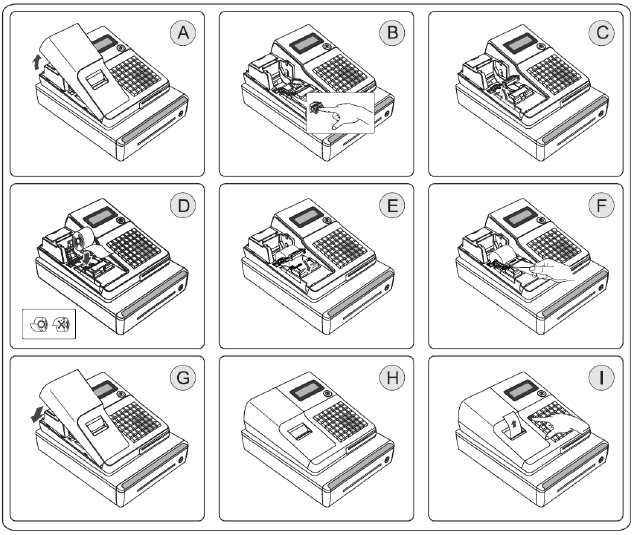 A

B

C

D

E

F

G

H

I