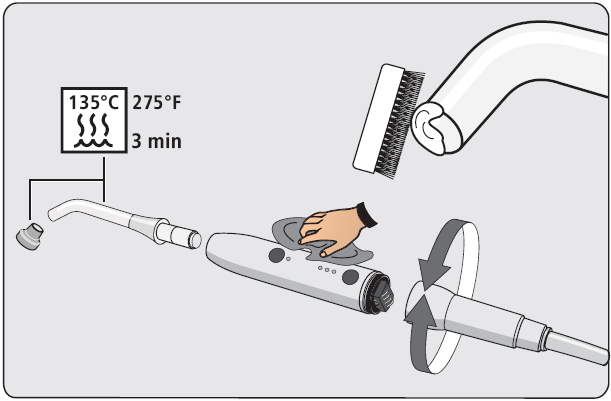 135°C 275°F
3 min