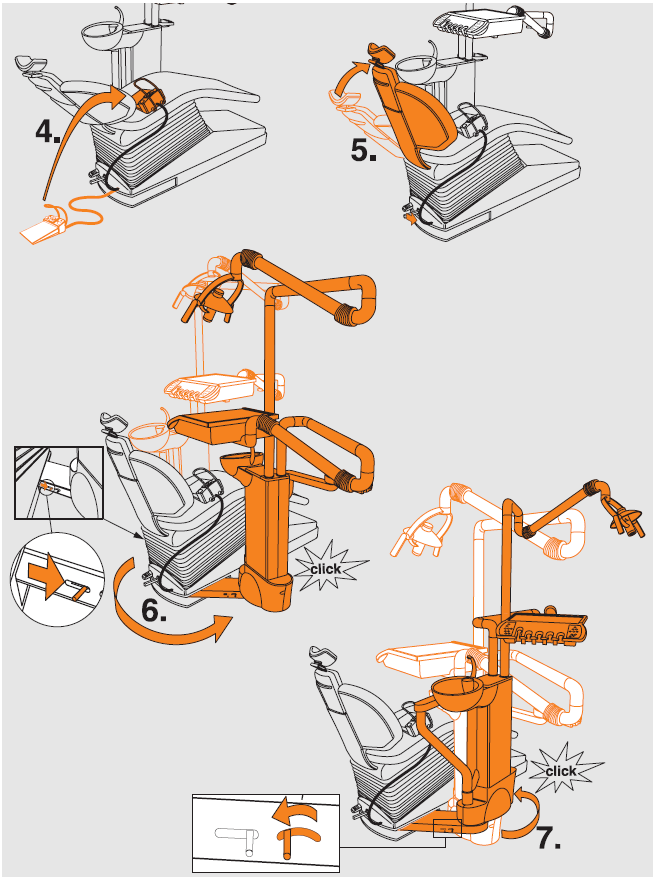 4.

5.

click

6.

click

7.