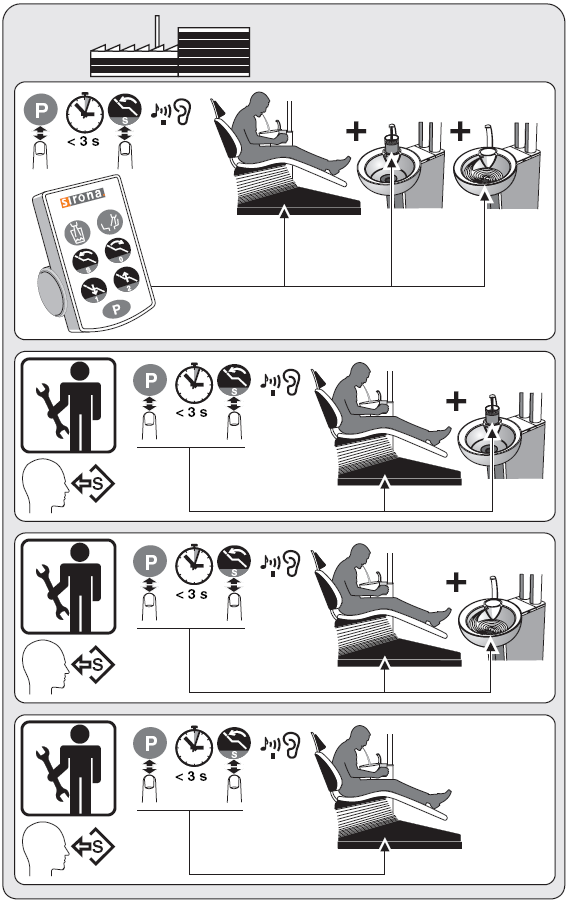 P
< 3 s
S
+
+
sirona
S
0
1
2
P

P
< 3 s
S
+
S

P
< 3 s
S
+
S

P
< 3 s
S
S