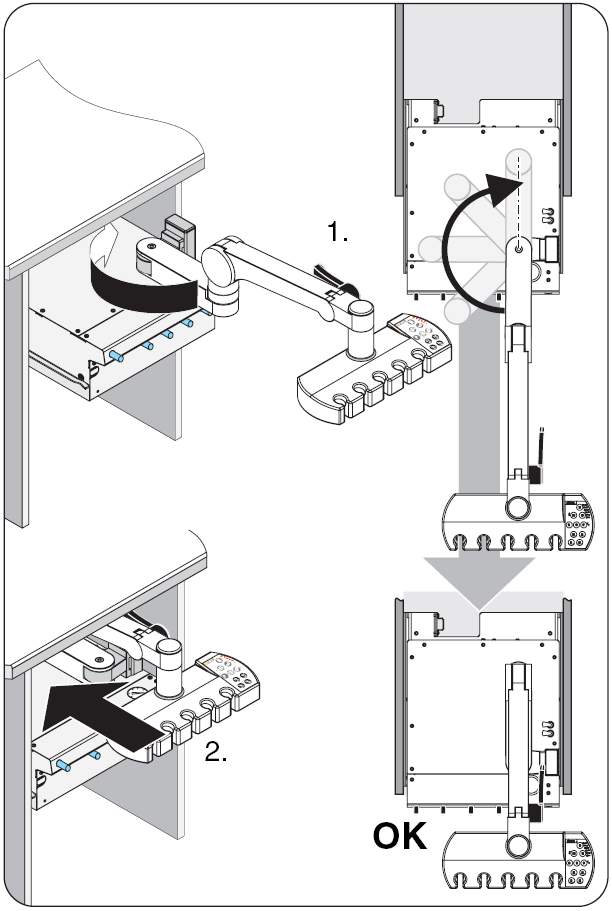 1.

2.

OK