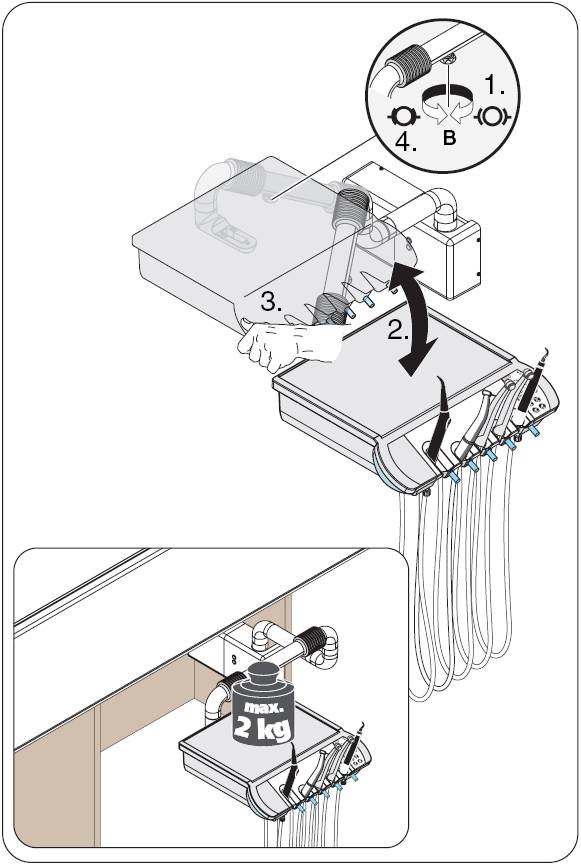 1.
4.
B
3.
2.
max.
2 kg