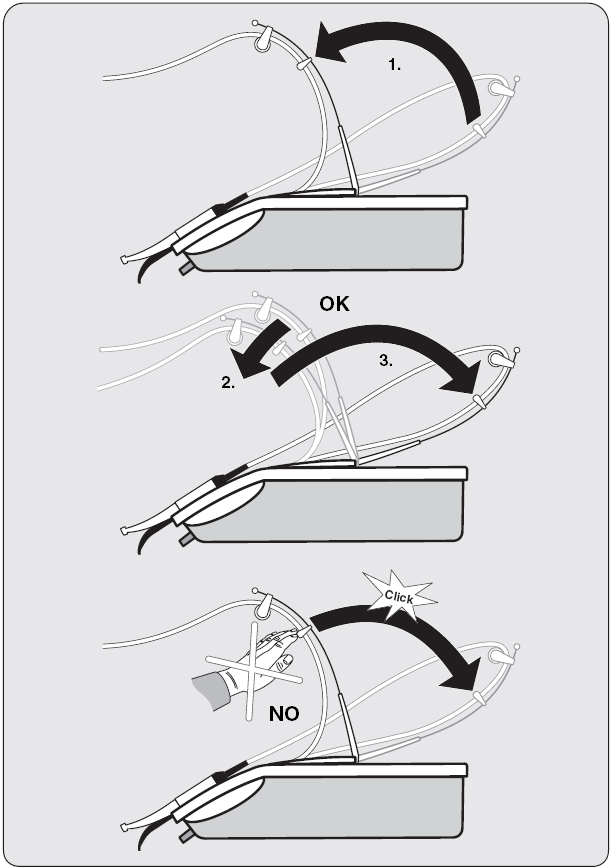 1.

OK

2.

3.

Click

NO