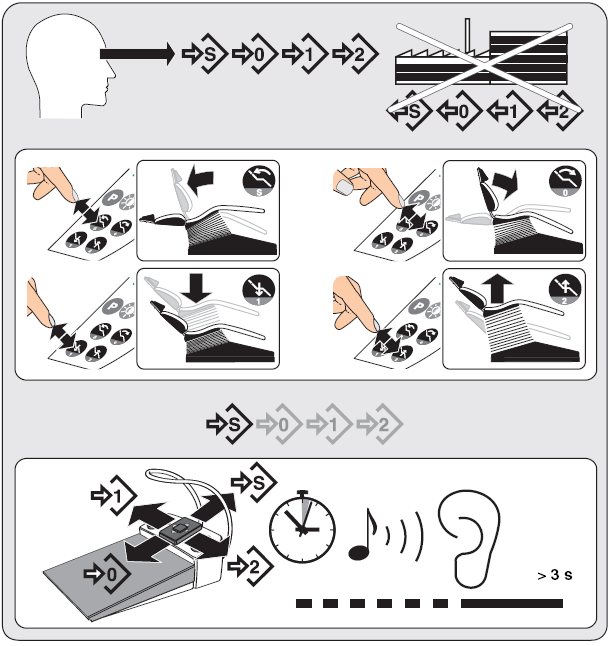 S 0 1 2

S 0 1 2

P S
P 0
P 1
P 2

S 0 1 2

1 S
0 2

> 3 s