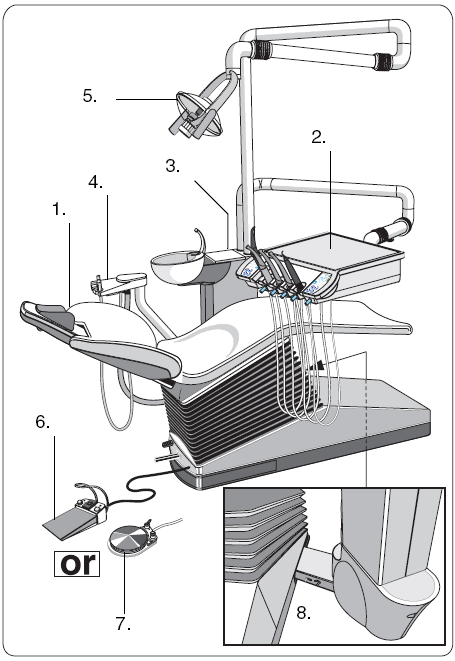 5.

2.

3.

4.

1.

6.

or

7.

8.