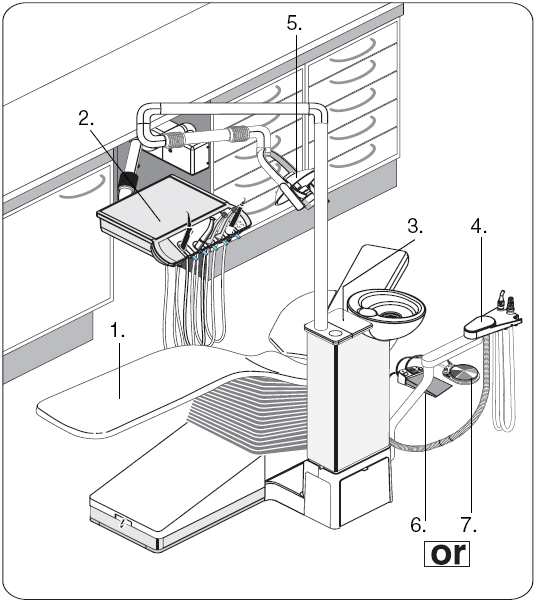 5.

2.

3.

4.

1.

6.

7.

or