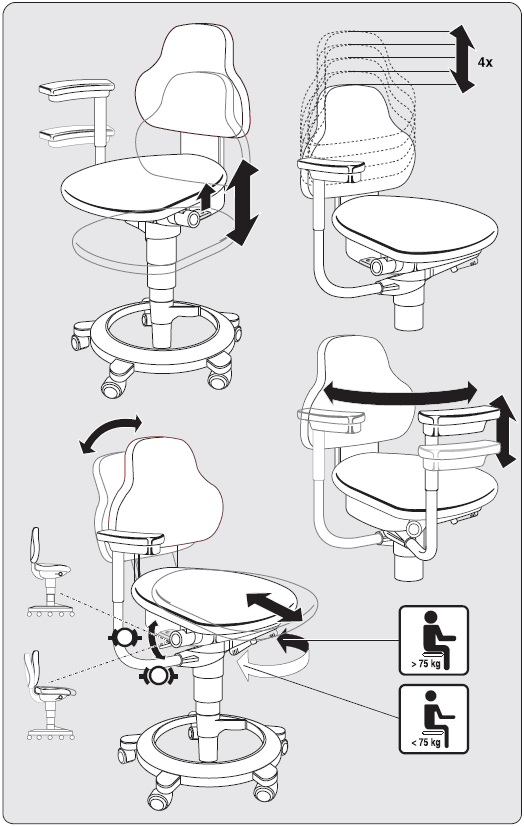 4x

> 75 kg

< 75 kg