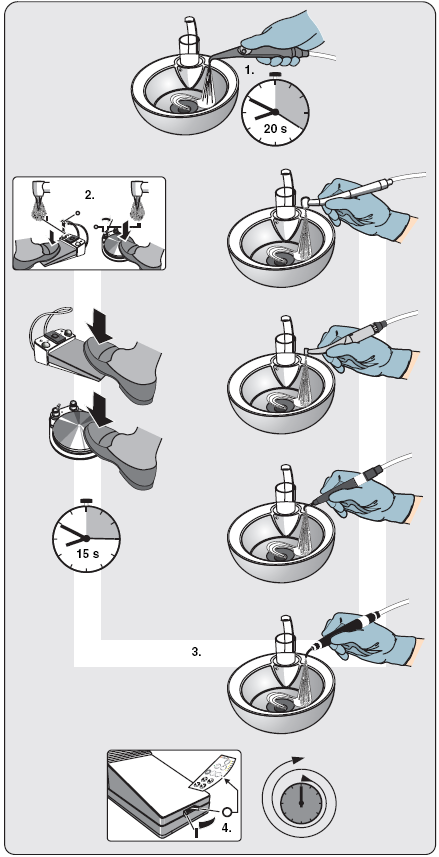 1.

20 s

2.

15 s

3.

4.