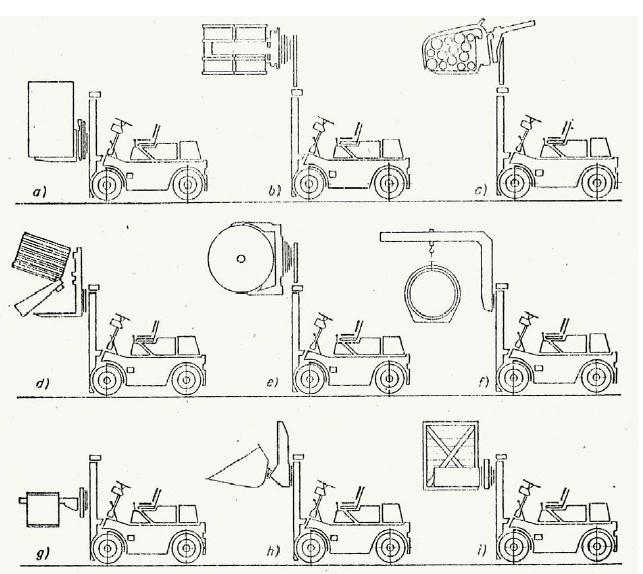 a)
b)
c)
d)
e)
f)
g)
h)
i)