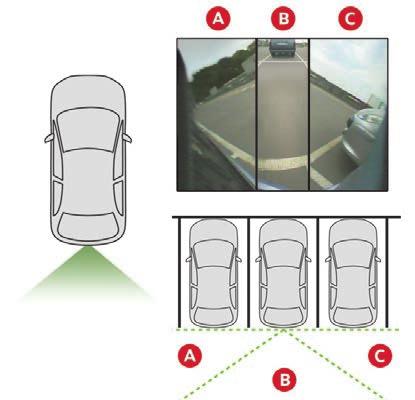 A
B
C

A
C
B