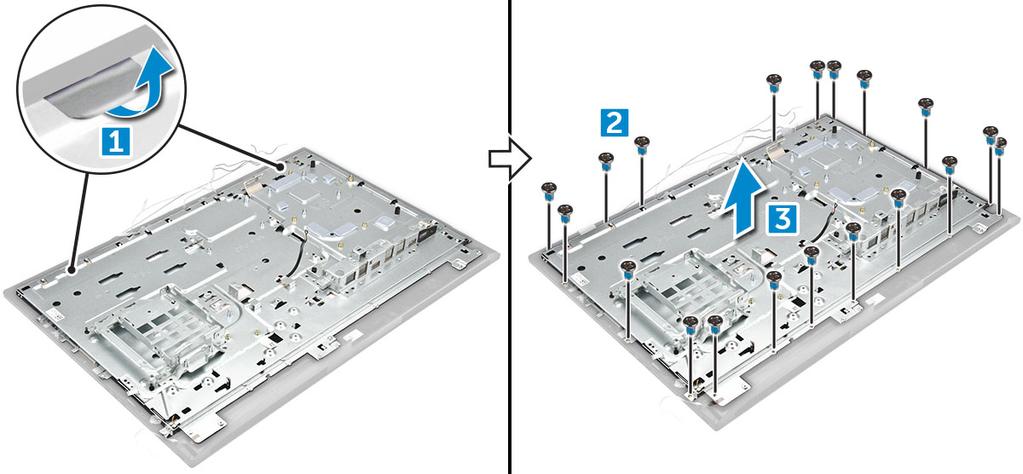 1

2

3