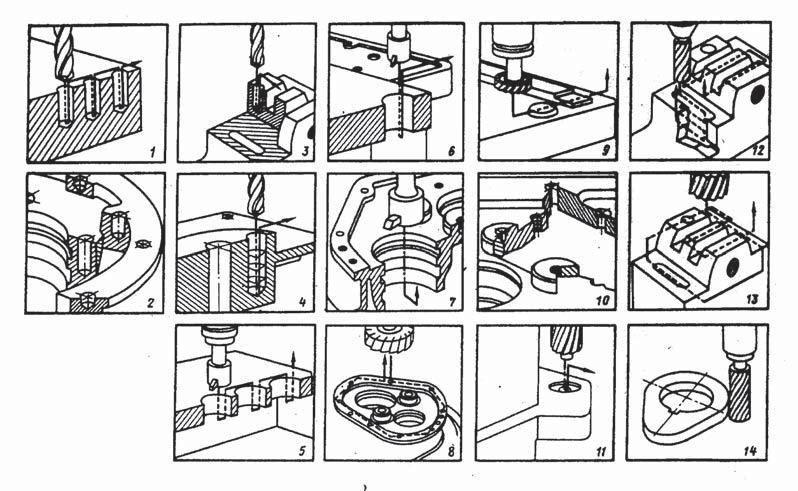 1
3
6
9
12
2
4
7
10
13
5
8
11
14