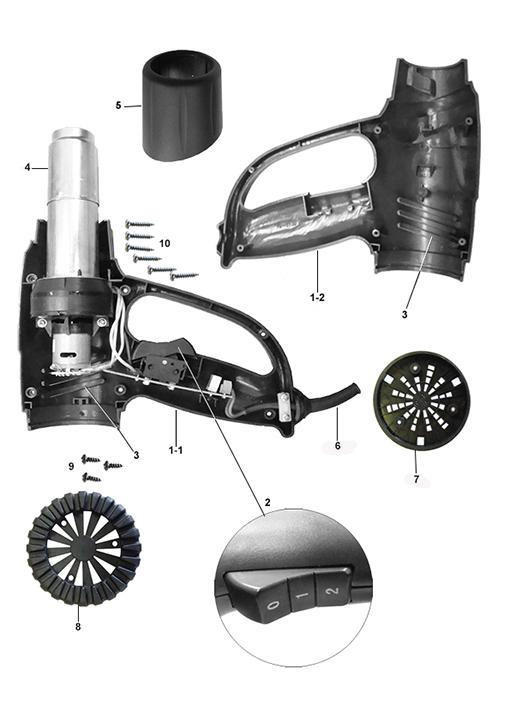 5
4
10
1-2
3
3
1-1
6
7
9
2
8
0
1
2