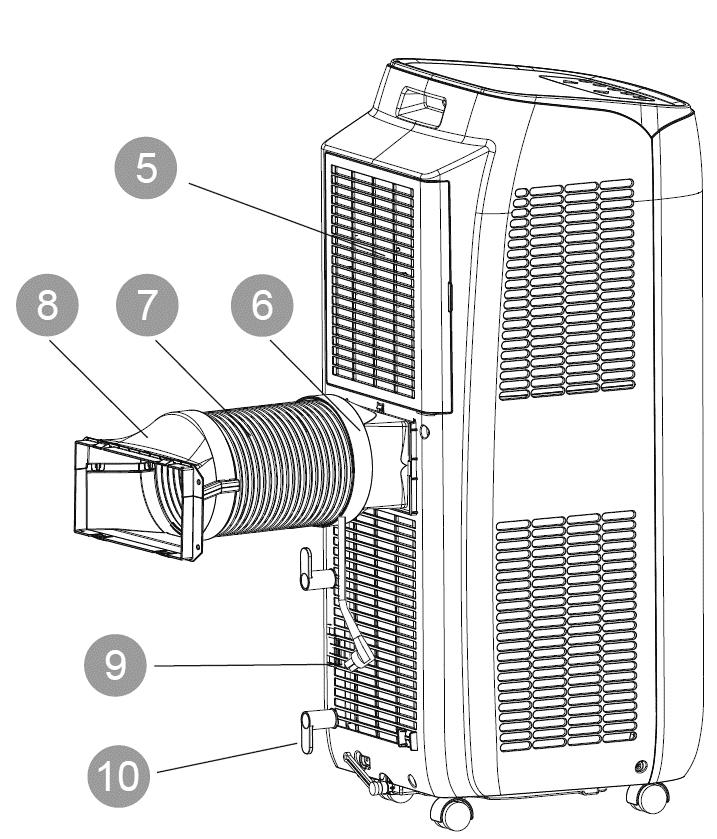 5
8
7
6
9
10