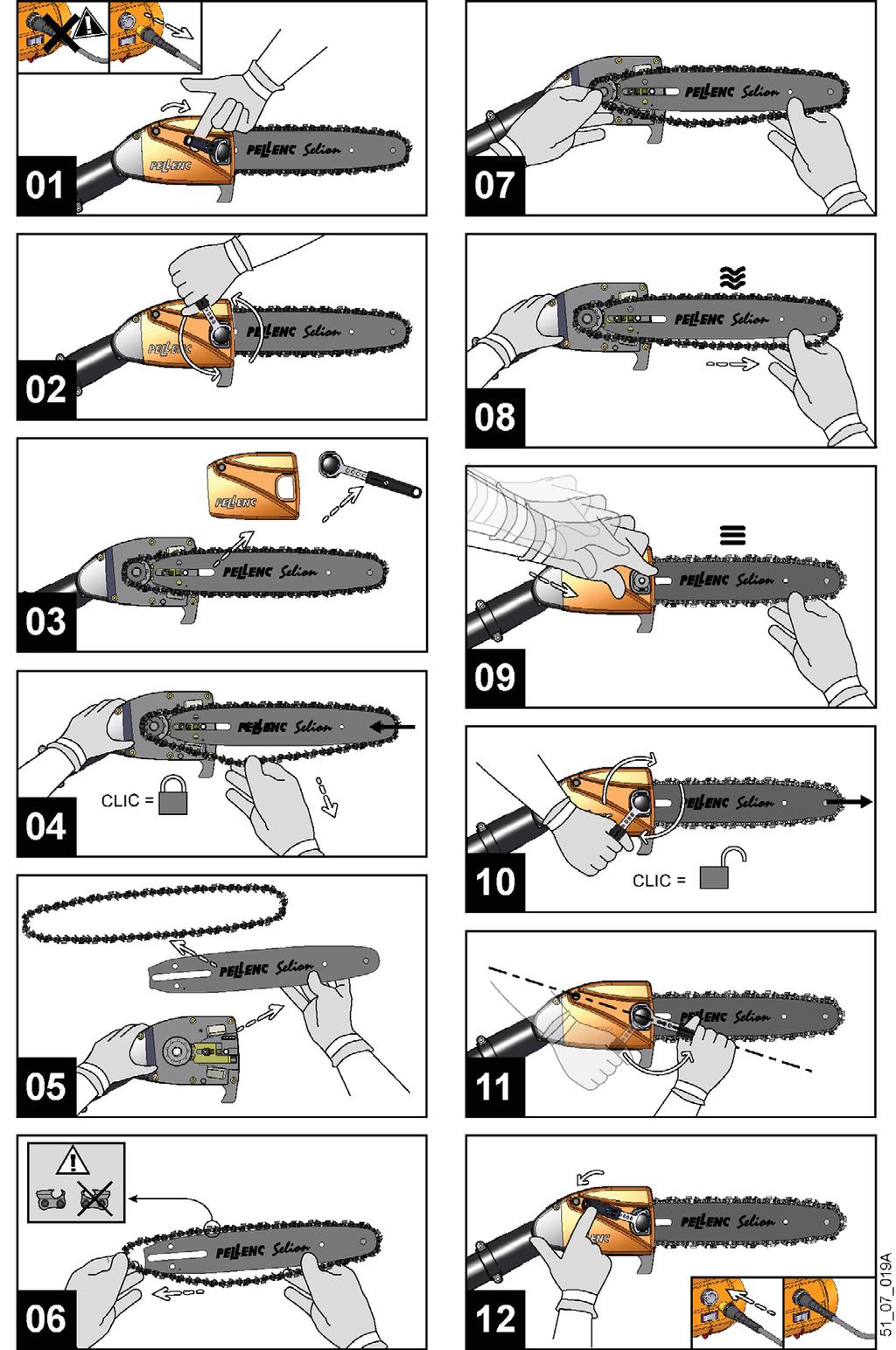 PELLENC Selion
PELLENC
01

PELLENC Selion
PELLENC
02

PELLENC
PELLENC Selion
03

PELLENC Selion
CLIC =
04

PELLENC Selion
05

PELLENC Selion
06

PELLENC Selion
07

PELLENC Selion
08

PELLENC Selion
09

PELLENC Selion
CLIC =
10

PELLENC Selion
11

PELLENC Selion
12

51_07_019A