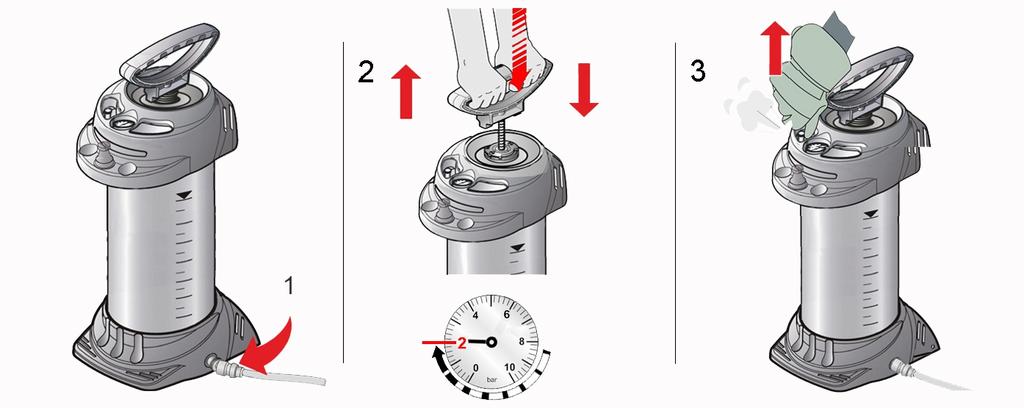 1

2

4
6
2
8
0
10
bar

3