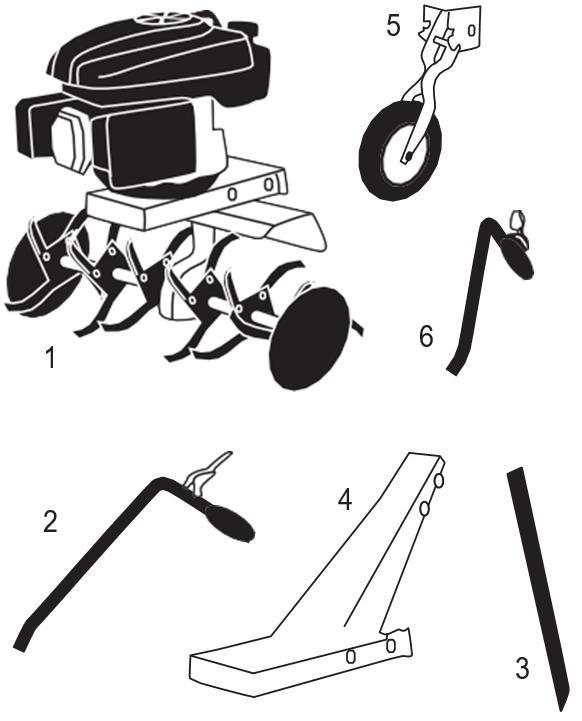 5
1
6
2
4
3