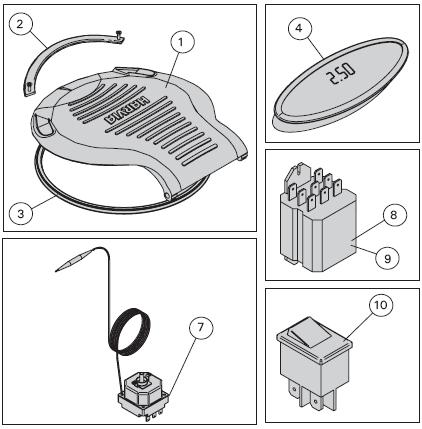 2
1
HARVIA
3
4
2.50
8
9
7
10