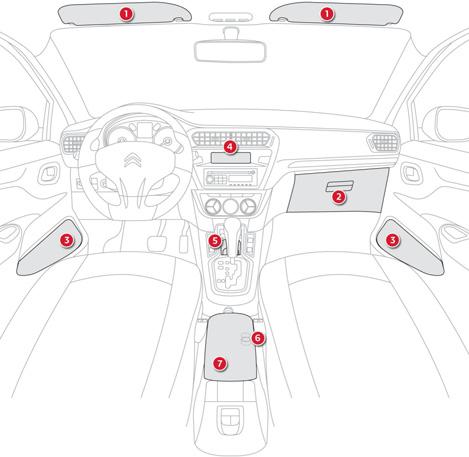 1
1
4
2
3
5
3
6
7