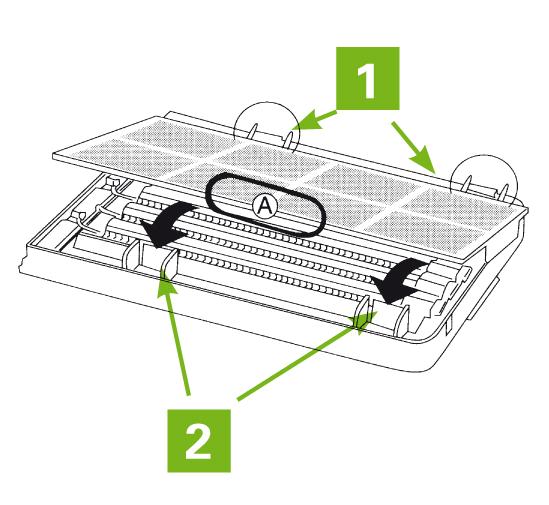 1
A
2