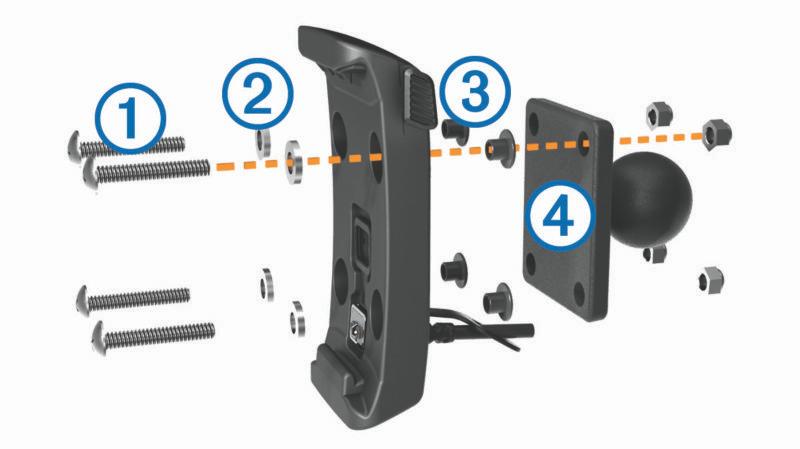 1
2
3
4