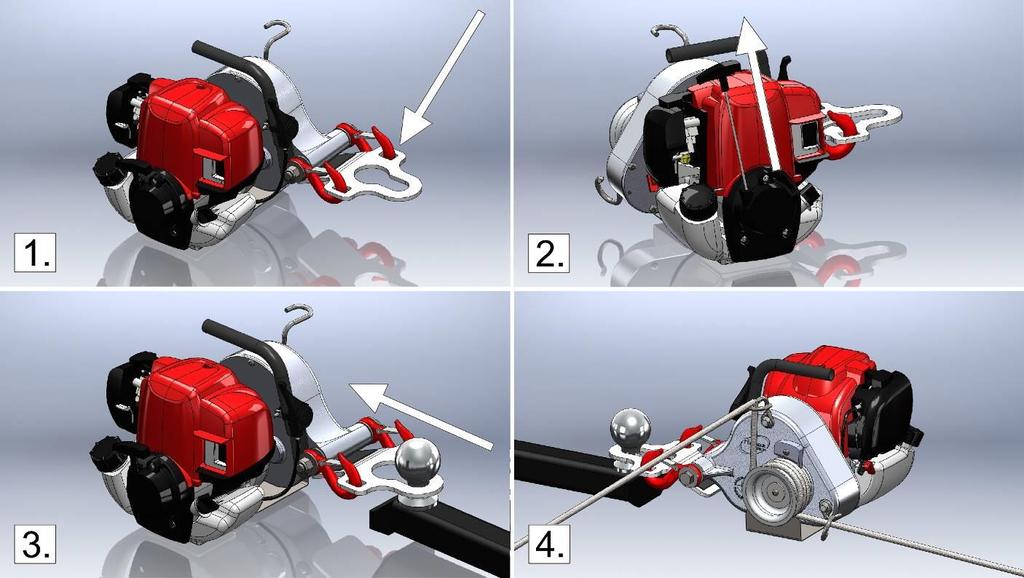 1.

2.

3.

4.