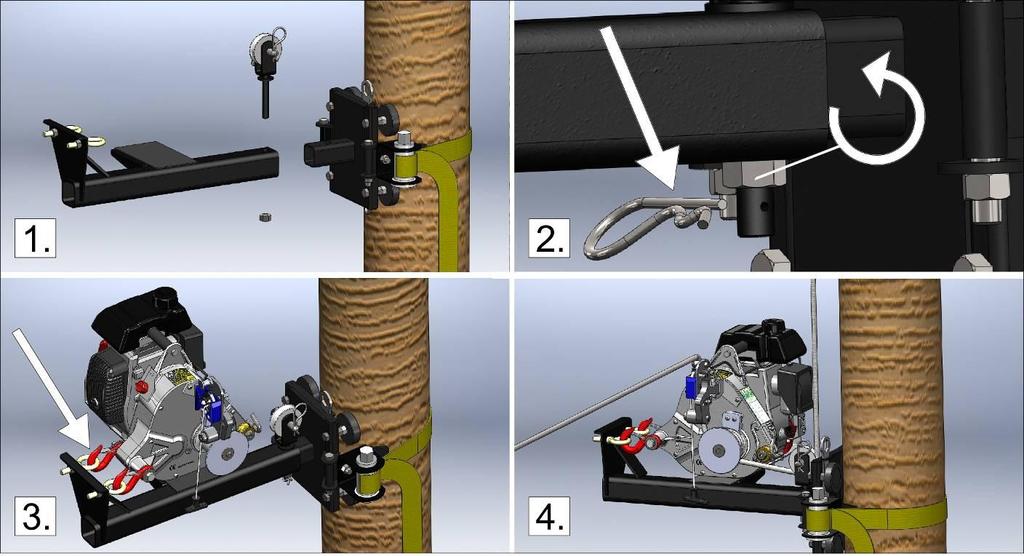 1.

2.

3.

4.