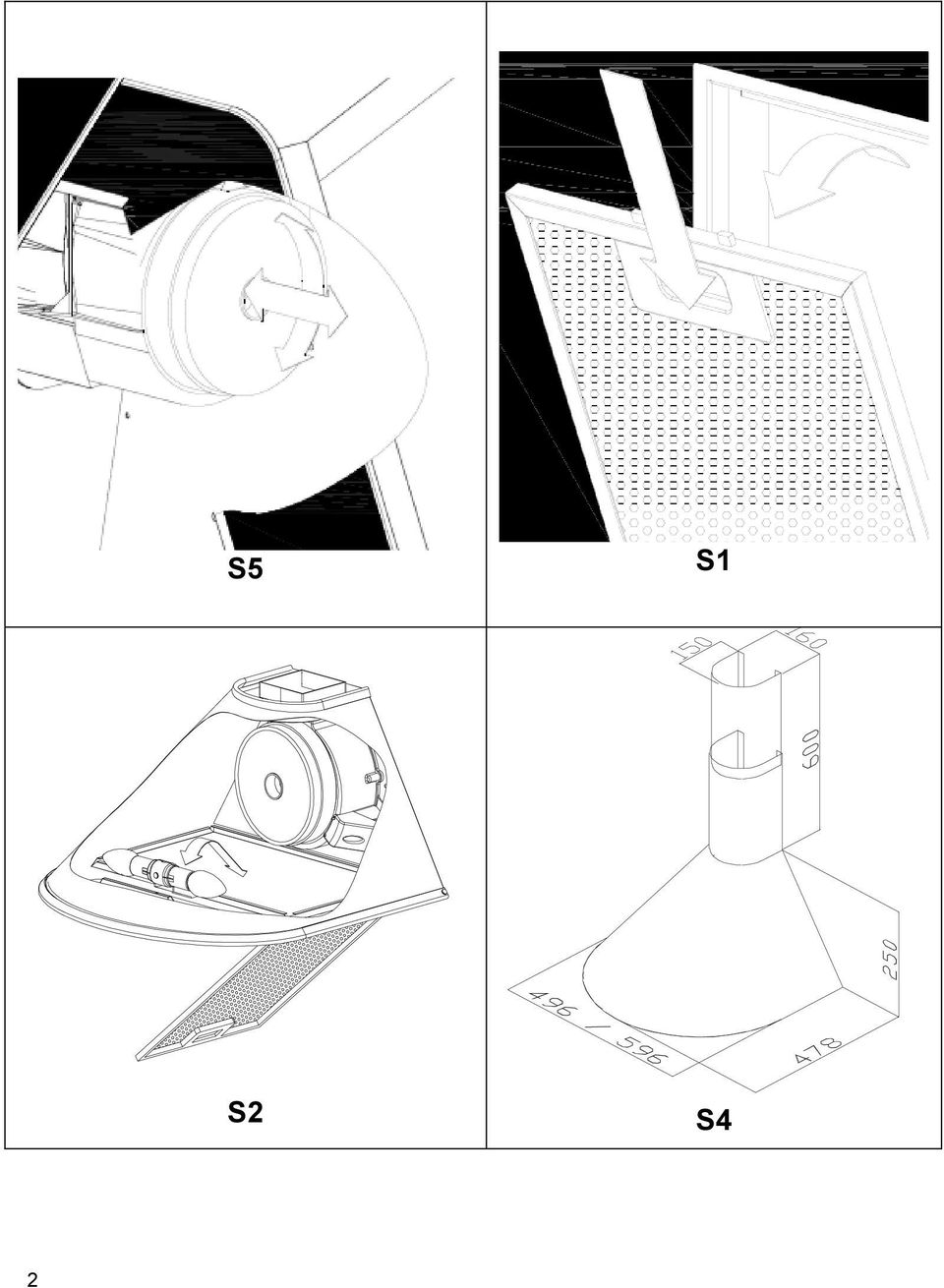 S5

S1

S2

150

160

600

250

496 / 596

478

S4

2