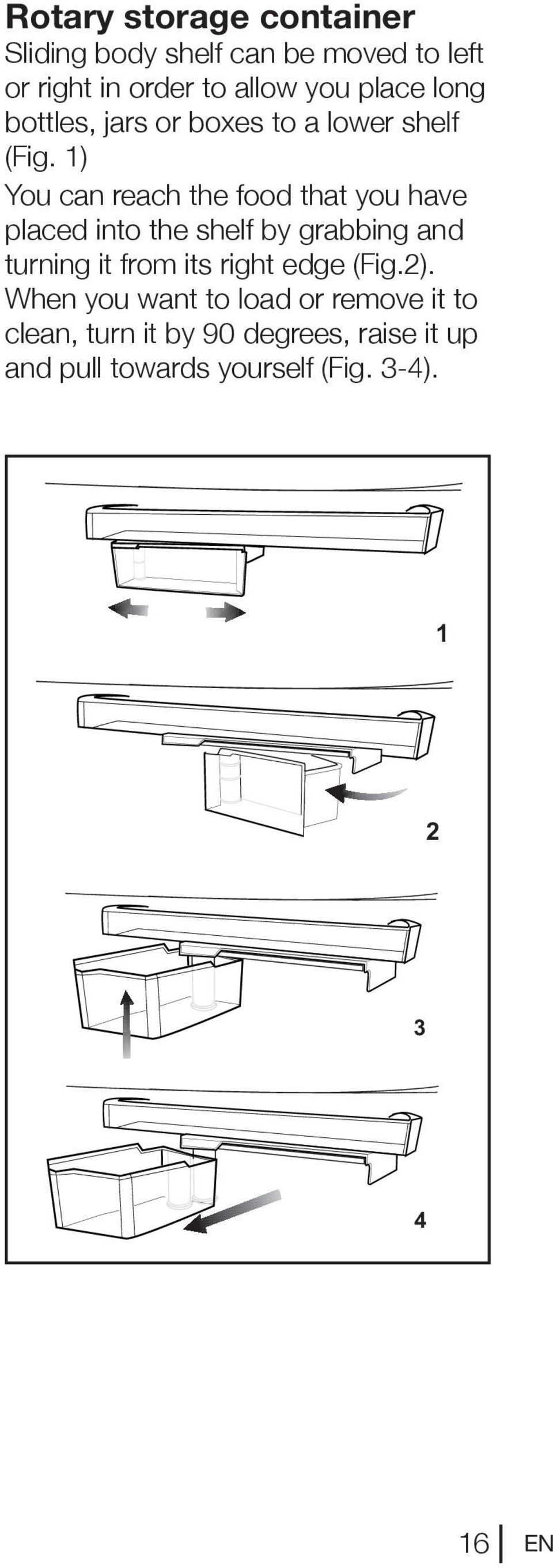 Rotary storage container
Sliding body shelf can be moved to left or right in order to allow you place long bottles, jars or boxes to a lower shelf (Fig. 1)
You can reach the food that you have placed into the shelf by grabbing and turning it from its right edge (Fig.2).
When you want to load or remove it to clean, turn it by 90 degrees, raise it up and pull towards yourself (Fig. 3-4).

1

2

3

4

16 EN