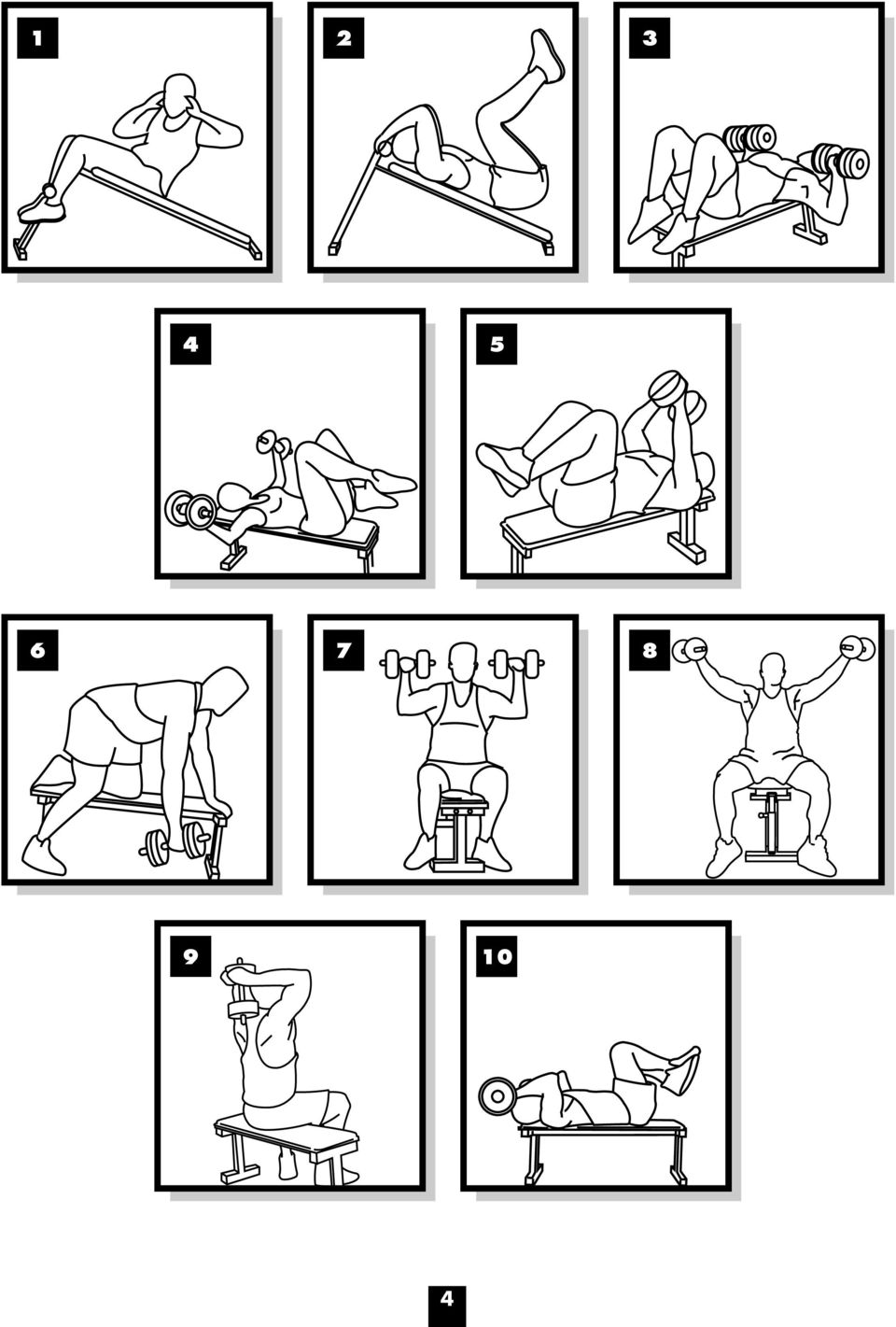 1

2

3

4

5

6

7

8

9

10

4