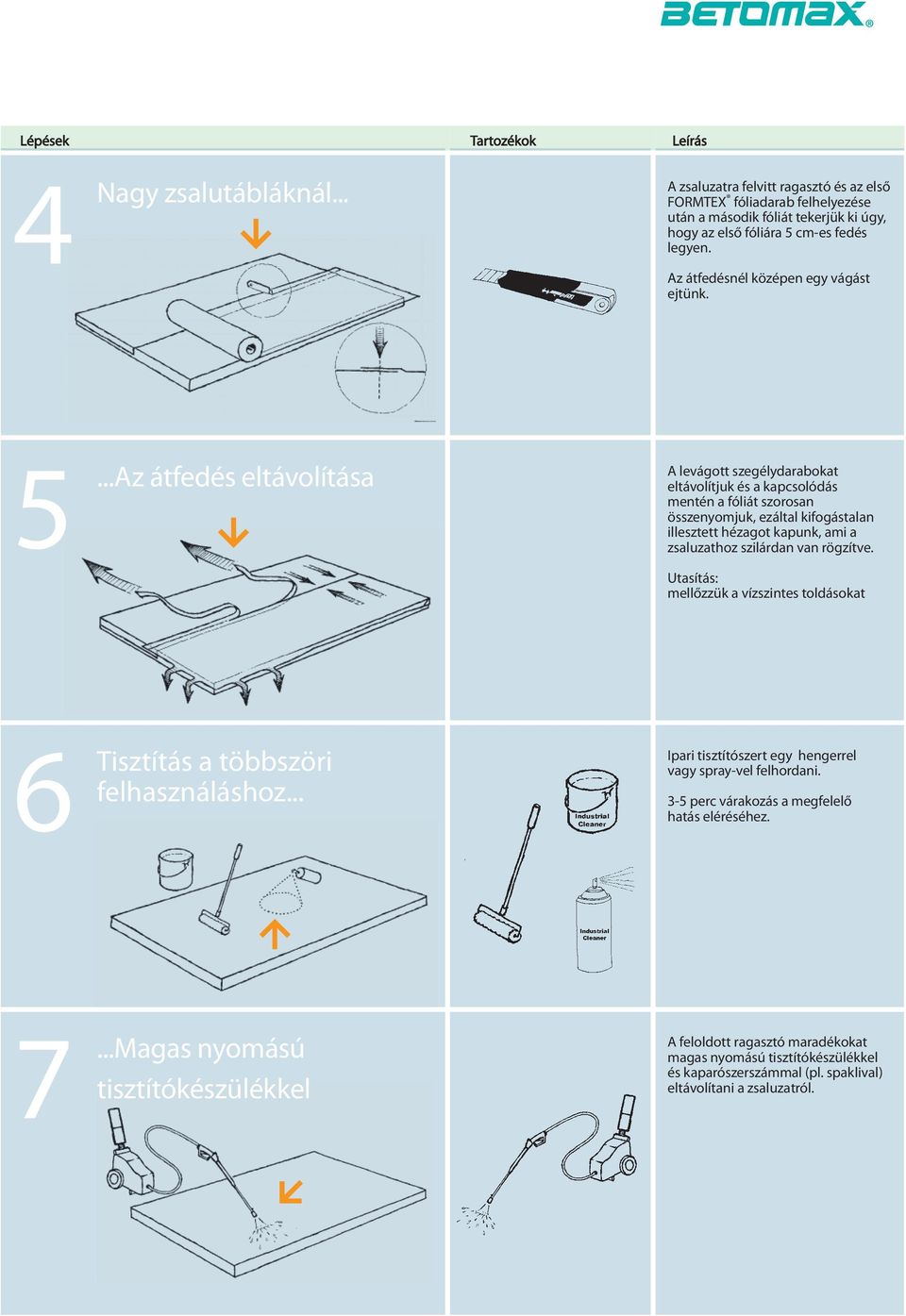 BETOMAX®

| Lépések | Tartozékok | Leírás |
|---|---|---|
| 4 Nagy zsalutábláknál... | | A zsaluzatra felvitt ragasztó és az első FORMTEX® fóliadarab felhelyezése után a második fóliát tekerjük ki úgy, hogy az első fóliára 5 cm-es fedés legyen. Az átfedésnél középen egy vágást ejtünk. |
| 5 ...Az átfedés eltávolítása | | A levágott szegélydarabokat eltávolítjuk és a kapcsolódás mentén a fóliát szorosan összenyomjuk, ezáltal kifogástalan illesztett hézagot kapunk, ami a zsaluzathoz szilárdan van rögzítve. Utasítás: mellőzzük a vízszintes toldásokat |
| 6 Tisztítás a többszöri felhasználáshoz... | Industrial Cleaner Industrial Cleaner | Ipari tisztítószert egy hengerrel vagy spray-vel felhordani. 3-5 perc várakozás a megfelelő hatás eléréséhez. |
| 7 ...Magas nyomású tisztítókészülékkel | | A feloldott ragasztó maradékokat magas nyomású tisztítókészülékkel és kaparószerszámmal (pl. spaklival) eltávolítani a zsaluzatról. |