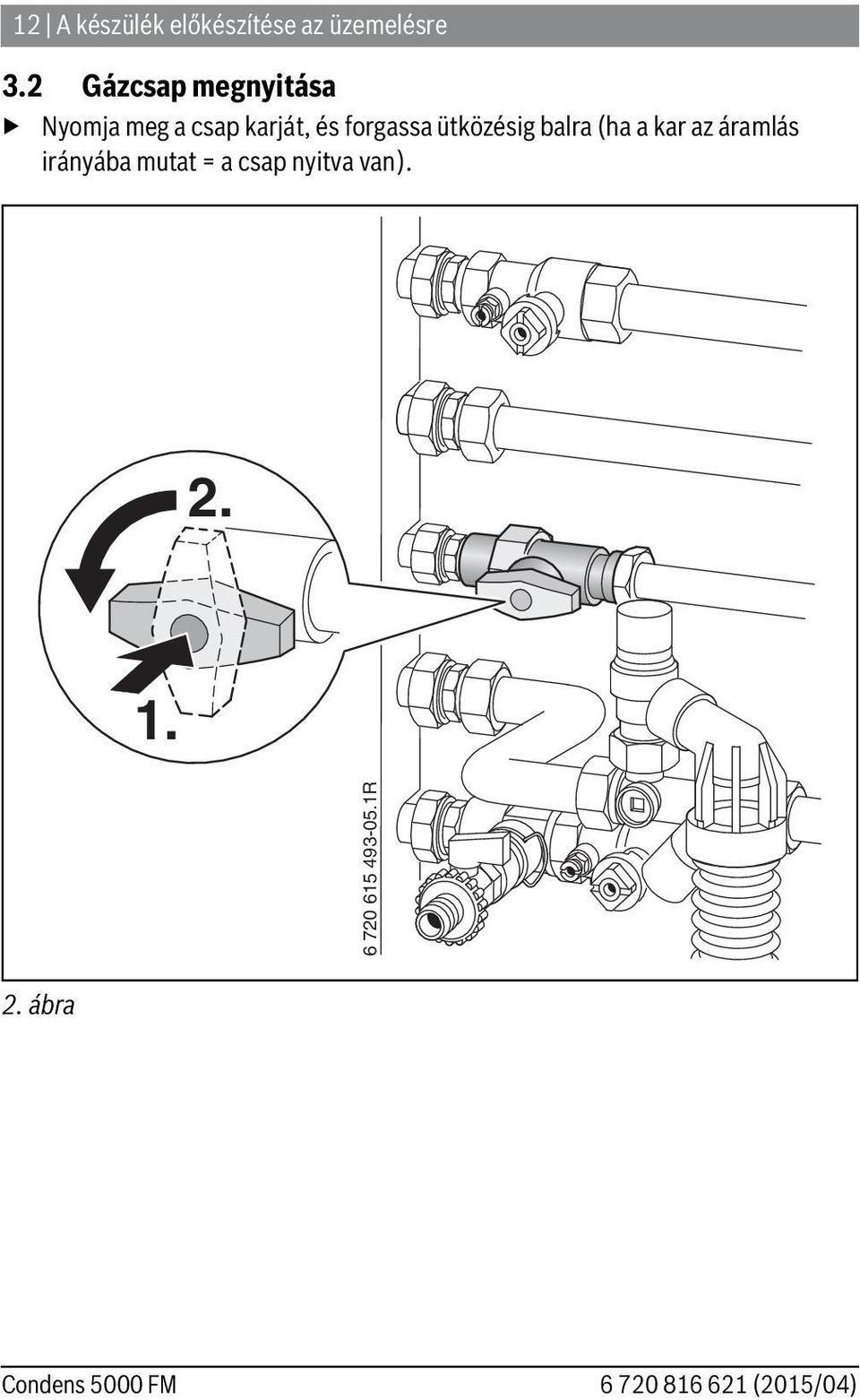 12 | A készülék előkészítése az üzemelésre

3.2 Gázcsap megnyitása

▶ Nyomja meg a csap karját, és forgassa ütközésig balra (ha a kar az áramlás irányába mutat = a csap nyitva van).

2.

1.

6 720 615 493-05.1R

2. ábra

Condens 5000 FM

6 720 816 621 (2015/04)