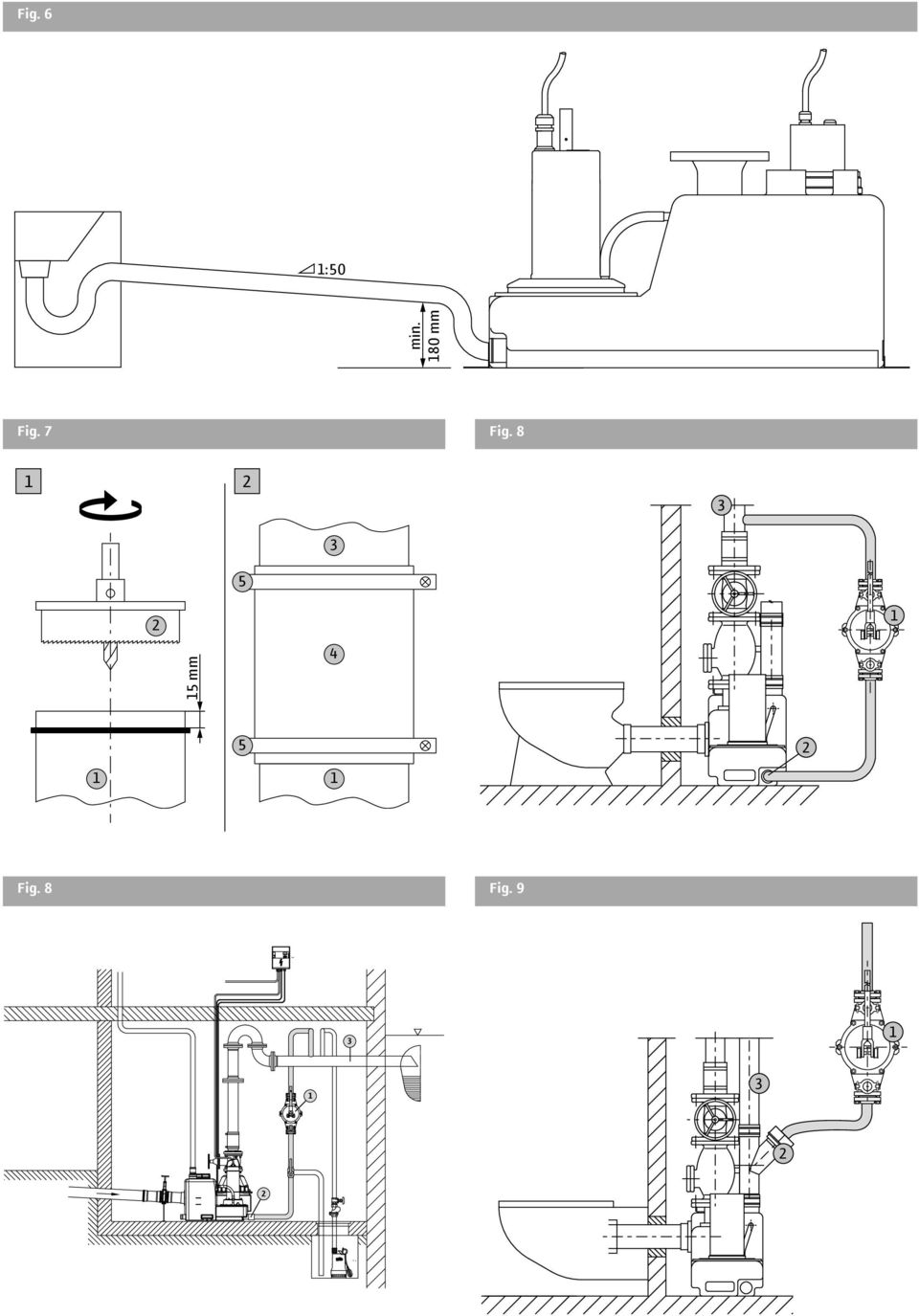 Fig. 6

1:50

min. 180 mm

Fig. 7

1

2

2

15 mm

1

3

5

4

5

1

Fig. 8

3

1

2

Fig. 8

3

1

2

Fig. 9

1

3

2