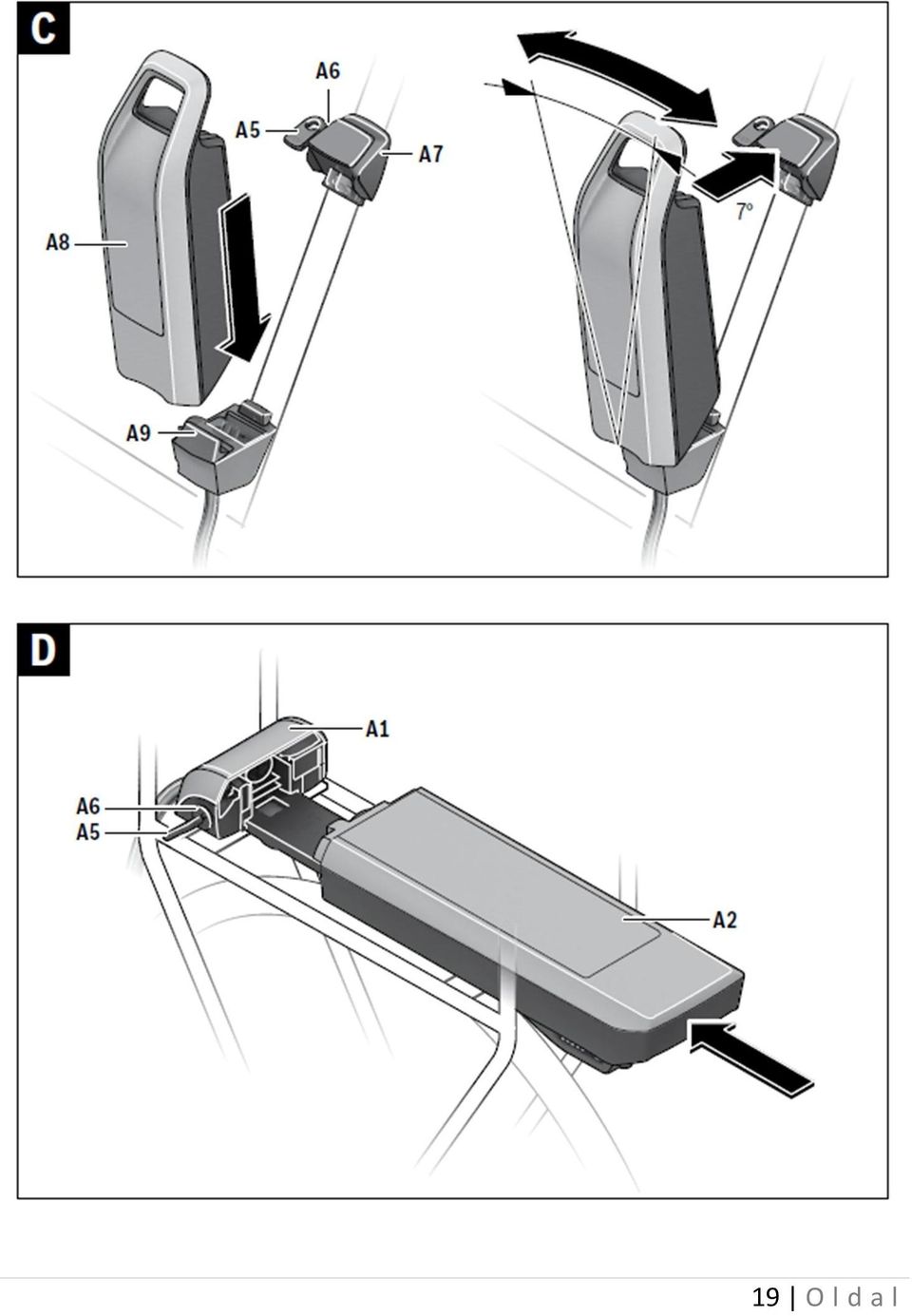 C

A6

A5

A7

A8

A9

7°

D

A1

A6

A5

A2

19 | O l d a l