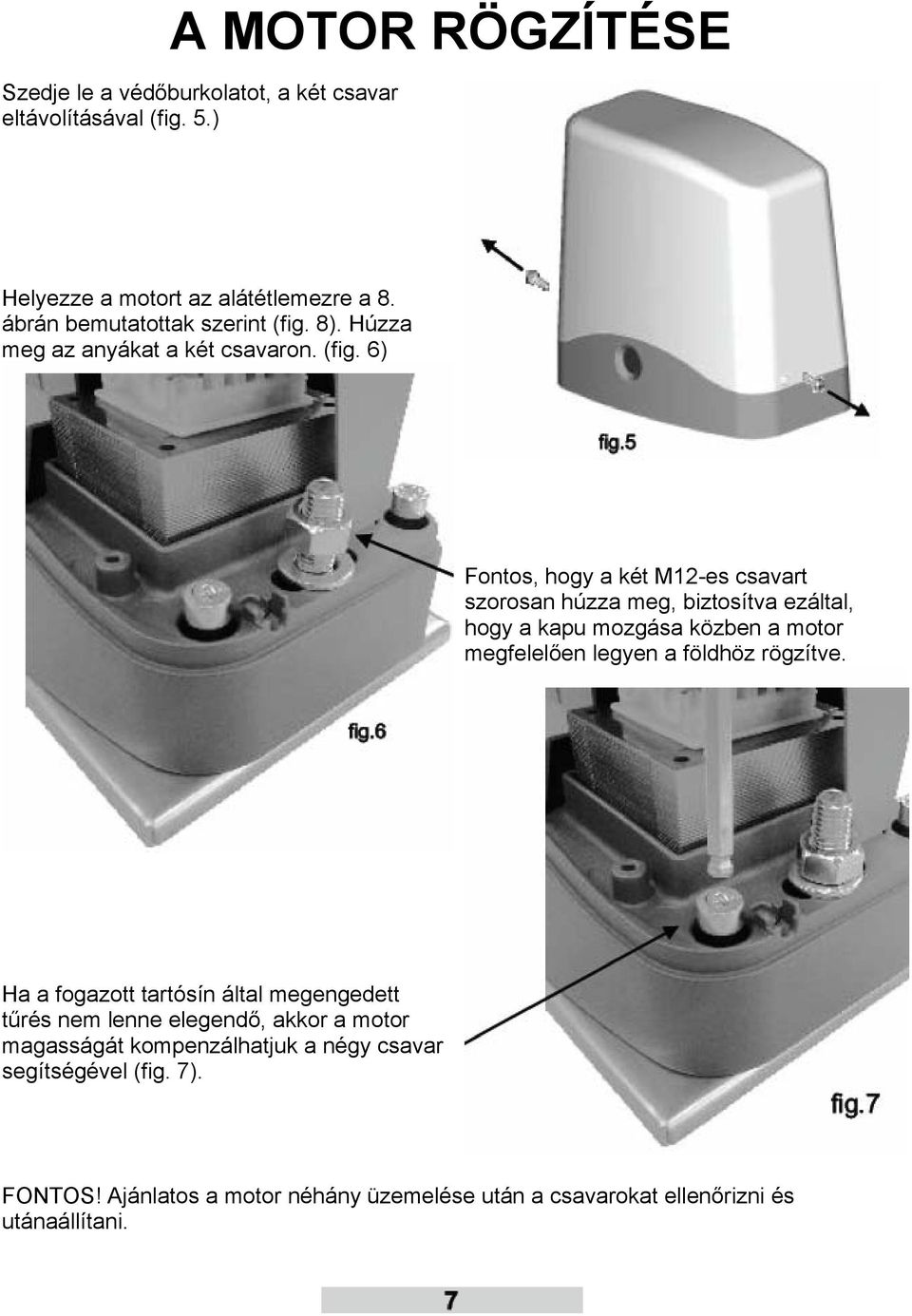 A MOTOR RÖGZÍTÉSE

Szedje le a védőburkolatot, a két csavar eltávolításával (fig. 5.)

Helyezze a motort az alátétlemezre a 8. ábrán bemutatottak szerint (fig. 8). Húzza meg az anyákat a két csavaron. (fig. 6)

fig.5

Fontos, hogy a két M12-es csavart szorosan húzza meg, biztosítva ezáltal, hogy a kapu mozgása közben a motor megfelelően legyen a földhöz rögzítve.

fig.6

Ha a fogazott tartósín által megengedett tűrés nem lenne elegendő, akkor a motor magasságát kompenzálhatjuk a négy csavar segítségével (fig. 7).

fig.7

FONTOS! Ajánlatos a motor néhány üzemelése után a csavarokat ellenőrizni és utánaállítani.

7