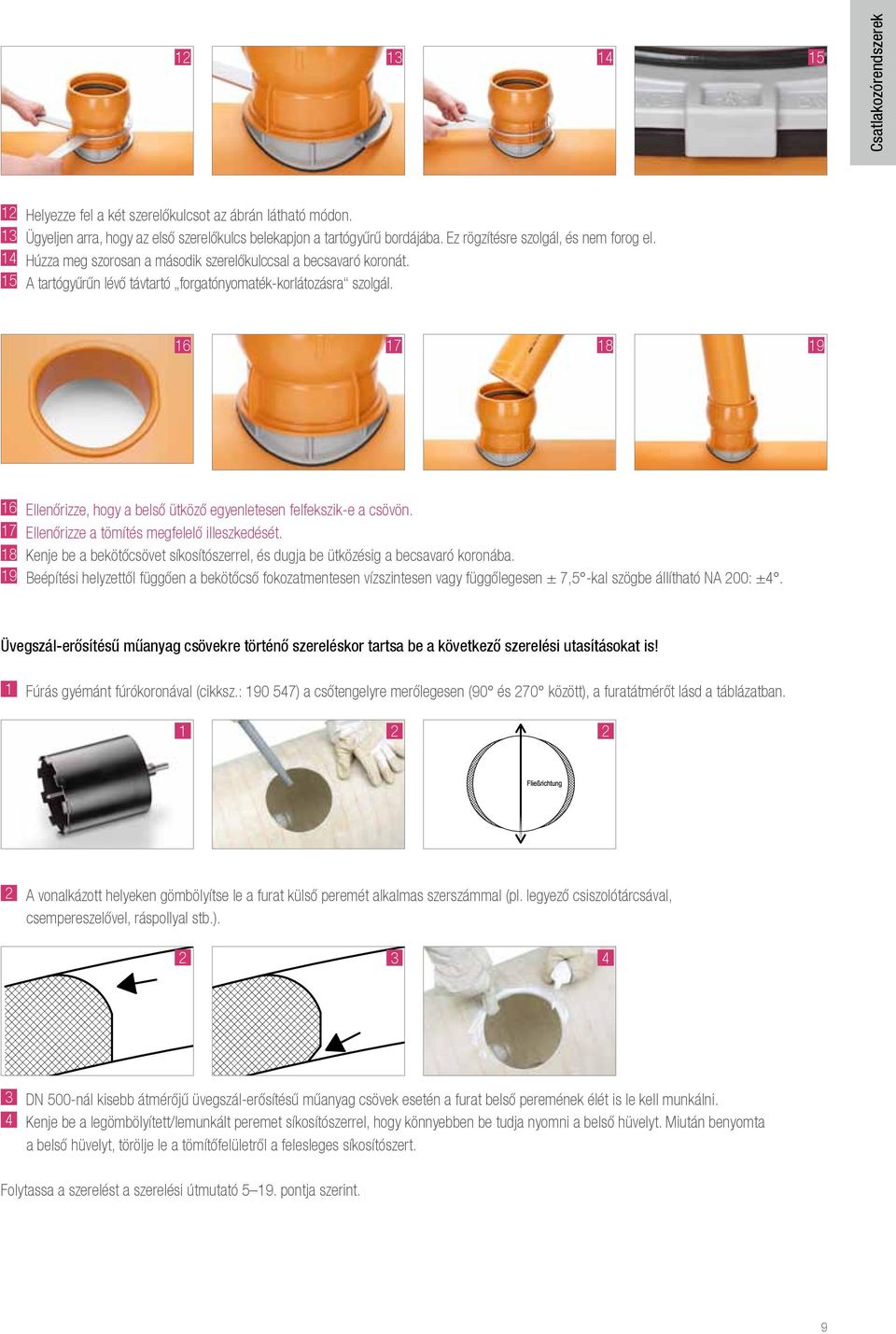 Csatlakozórendszerek

12

13

14

15

12 Helyezze fel a két szerelőkulcsot az ábrán látható módon.
13 Ügyeljen arra, hogy az első szerelőkulcs belekapjon a tartógyűrű bordájába. Ez rögzítésre szolgál, és nem forog el.
14 Húzza meg szorosan a második szerelőkulccsal a becsavaró koronát.
15 A tartógyűrűn lévő távtartó „forgatónyomaték-korlátozásra“ szolgál.

16

17

18

19

16 Ellenőrizze, hogy a belső ütköző egyenletesen felfekszik-e a csövön.
17 Ellenőrizze a tömítés megfelelő illeszkedését.
18 Kenje be a bekötőcsövet síkosítószerrel, és dugja be ütközésig a becsavaró koronába.
19 Beépítési helyzettől függően a bekötőcső fokozatmentesen vízszintesen vagy függőlegesen ± 7,5°-kal szögbe állítható NA 200: ±4°.

Üvegszál-erősítésű műanyag csövekre történő szereléskor tartsa be a következő szerelési utasításokat is!

1 Fúrás gyémánt fúrókoronával (cikksz.: 190 547) a csőtengelyre merőlegesen (90° és 270° között), a furatátmérőt lásd a táblázatban.

1

2

2

Fließrichtung

2 A vonalkázott helyeken gömbölyítse le a furat külső peremét alkalmas szerszámmal (pl. legyező csiszolótárcsával, csempereszelővel, ráspollyal stb.).

2

3

4

3 DN 500-nál kisebb átmérőjű üvegszál-erősítésű műanyag csövek esetén a furat belső peremének élét is le kell munkálni.
4 Kenje be a legömbölyített/lemunkált peremet síkosítószerrel, hogy könnyebben be tudja nyomni a belső hüvelyt. Miután benyomta a belső hüvelyt, törölje le a tömítőfelületről a felesleges síkosítószert.

Folytassa a szerelést a szerelési útmutató 5–19. pontja szerint.

9