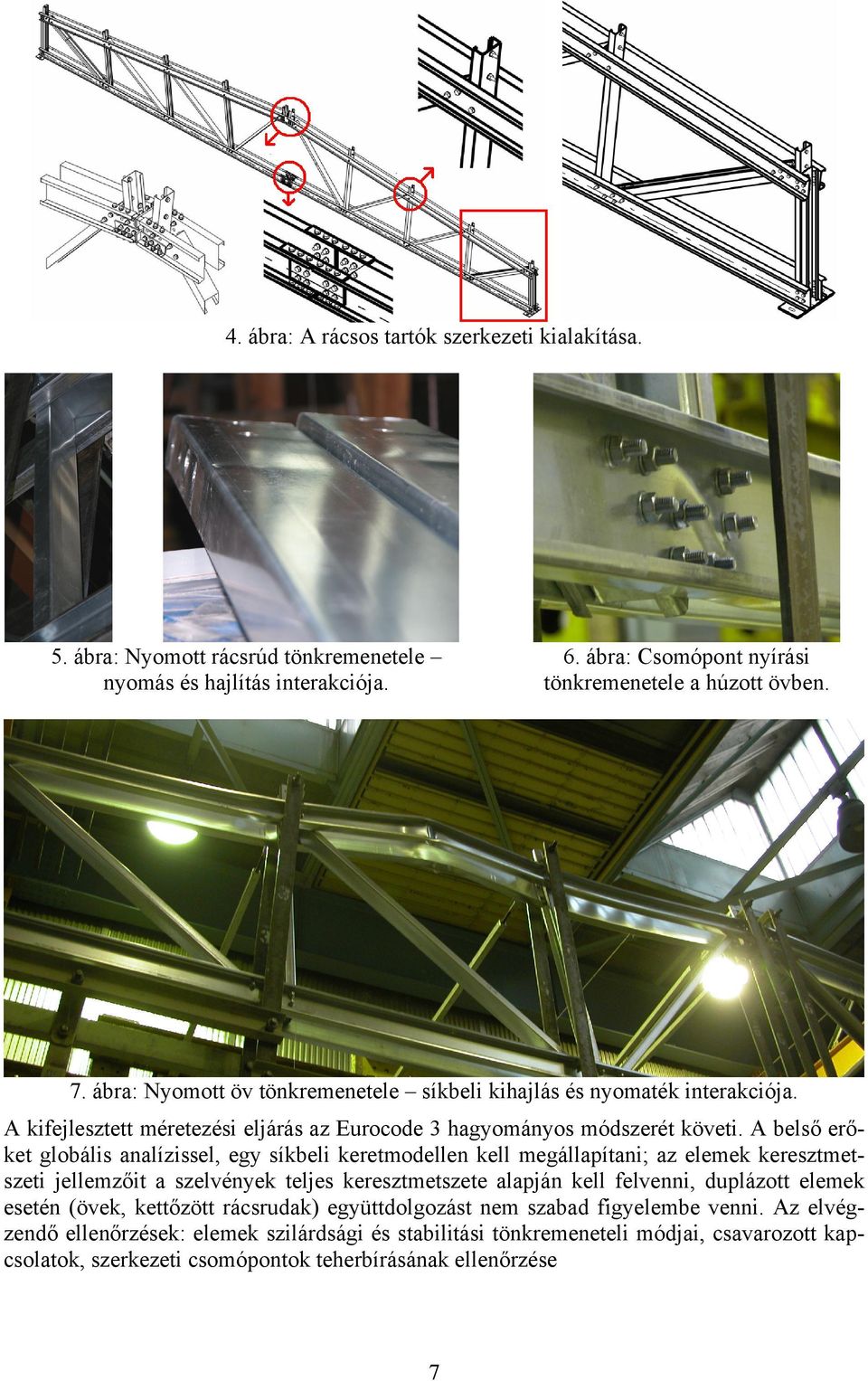 4. ábra: A rácsos tartók szerkezeti kialakítása.

5. ábra: Nyomott rácsrúd tönkremenetele – nyomás és hajlítás interakciója.

6. ábra: Csomópont nyírási tönkremenetele a húzott övben.

7. ábra: Nyomott öv tönkremenetele – síkbeli kihajlás és nyomaték interakciója.

A kifejlesztett méretezési eljárás az Eurocode 3 hagyományos módszerét követi. A belső erőket globális analízissel, egy síkbeli keretmodellen kell megállapítani; az elemek keresztmetszeti jellemzőit a szelvények teljes keresztmetszete alapján kell felvenni, duplázott elemek esetén (övek, kettőzött rácsrudak) együttdolgozást nem szabad figyelembe venni. Az elvégzendő ellenőrzések: elemek szilárdsági és stabilitási tönkremeneteli módjai, csavarozott kapcsolatok, szerkezeti csomópontok teherbírásának ellenőrzése

7