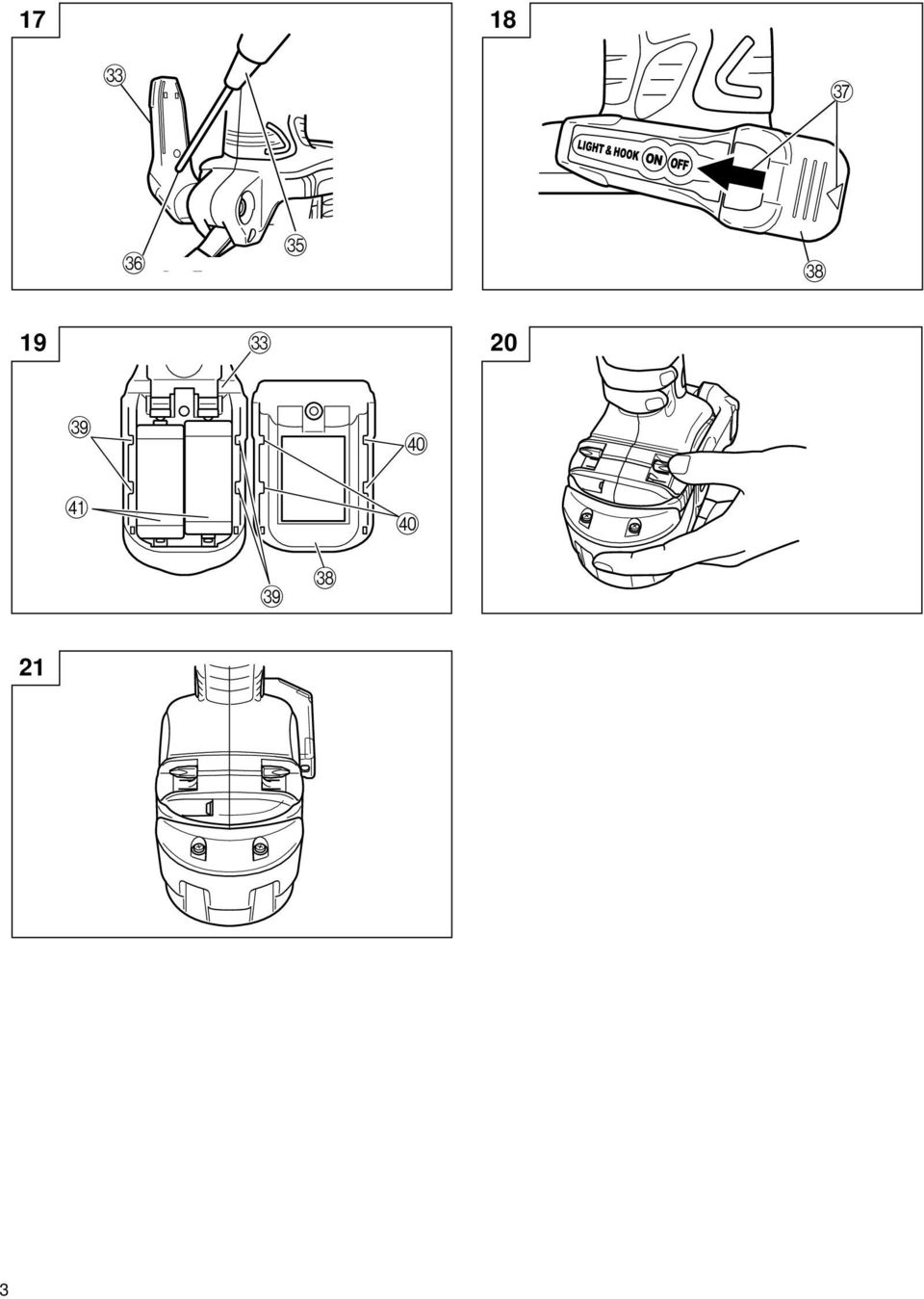 17

33

36

35

18

LIGHT & HOOK ON OFF

37

38

19

33

39

40

41

40

39

38

20

21

3